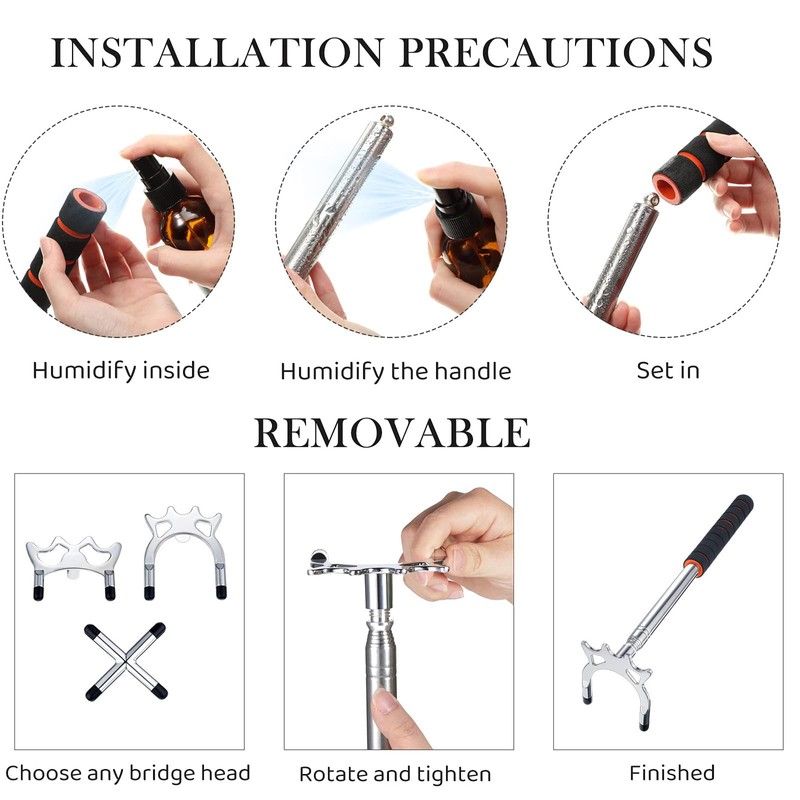 INSTALLATION PRECAUTIONS

Humidify inside

Humidify the handle

Set in

REMOVABLE

Choose any bridge head

Rotate and tighten

Finished