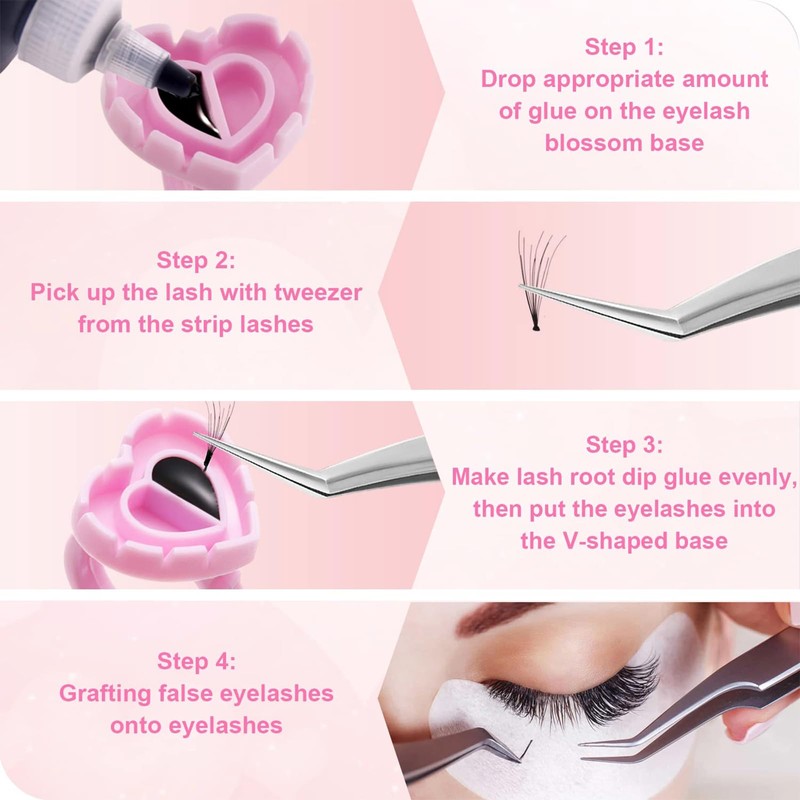 Step 1:
Drop appropriate amount of glue on the eyelash blossom base

Step 2:
Pick up the lash with tweezer from the strip lashes

Step 3:
Make lash root dip glue evenly, then put the eyelashes into the V-shaped base

Step 4:
Grafting false eyelashes onto eyelashes