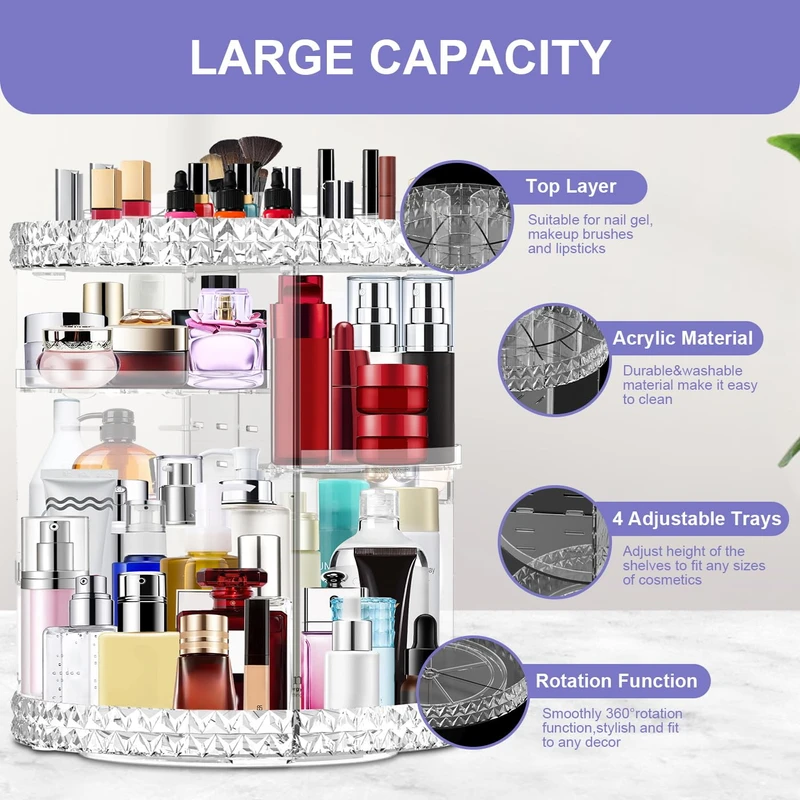 LARGE CAPACITY

Top Layer

Suitable for nail gel, makeup brushes and lipsticks

Acrylic Material

Durable&washable material make it easy to clean

4 Adjustable Trays

Adjust height of the shelves to fit any sizes of cosmetics

Rotation Function

Smoothly 360°rotation function,stylish and fit to any decor