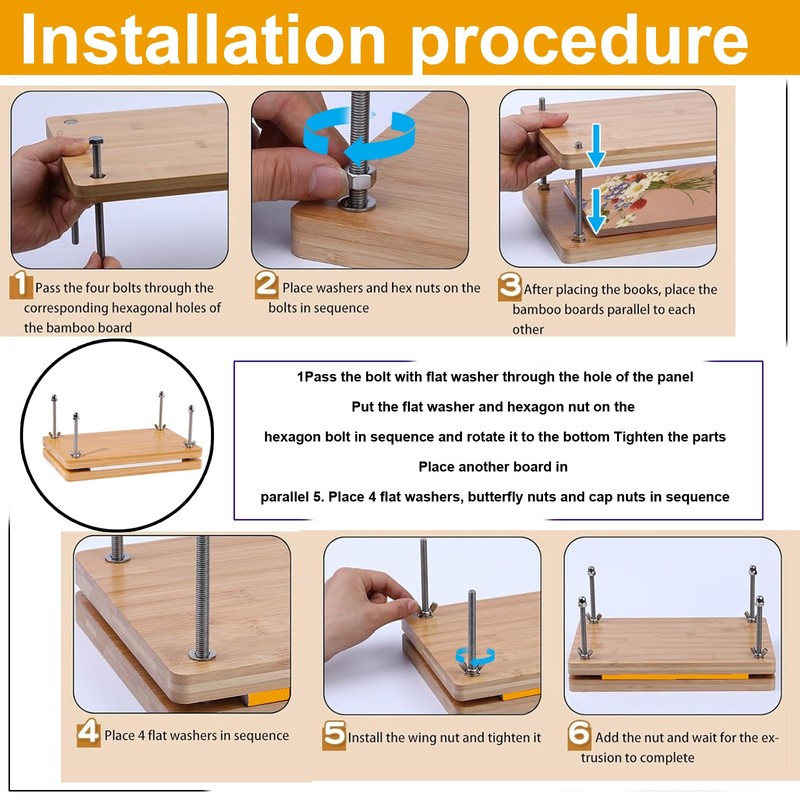 Installation procedure

1 Pass the four bolts through the corresponding hexagonal holes of the bamboo board

2 Place washers and hex nuts on the bolts in sequence

3 After placing the books, place the bamboo boards parallel to each other

1Pass the bolt with flat washer through the hole of the panel
Put the flat washer and hexagon nut on the
hexagon bolt in sequence and rotate it to the bottom Tighten the parts
Place another board in
parallel 5. Place 4 flat washers, butterfly nuts and cap nuts in sequence

4 Place 4 flat washers in sequence

5 Install the wing nut and tighten it

6 Add the nut and wait for the extrusion to complete