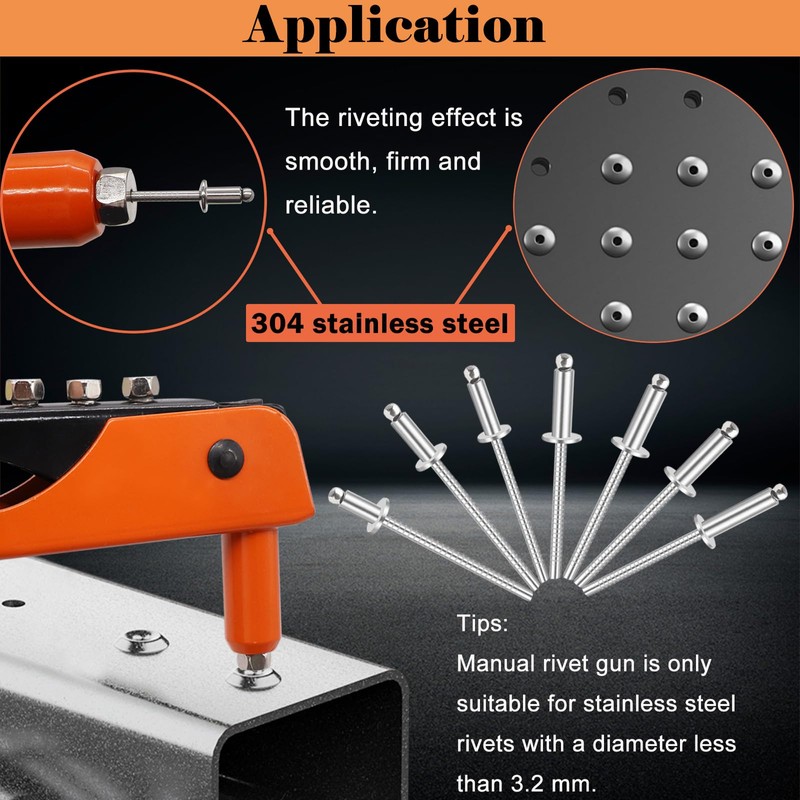 Application

The riveting effect is smooth, firm and reliable.

304 stainless steel

Tips:
Manual rivet gun is only suitable for stainless steel rivets with a diameter less than 3.2 mm.