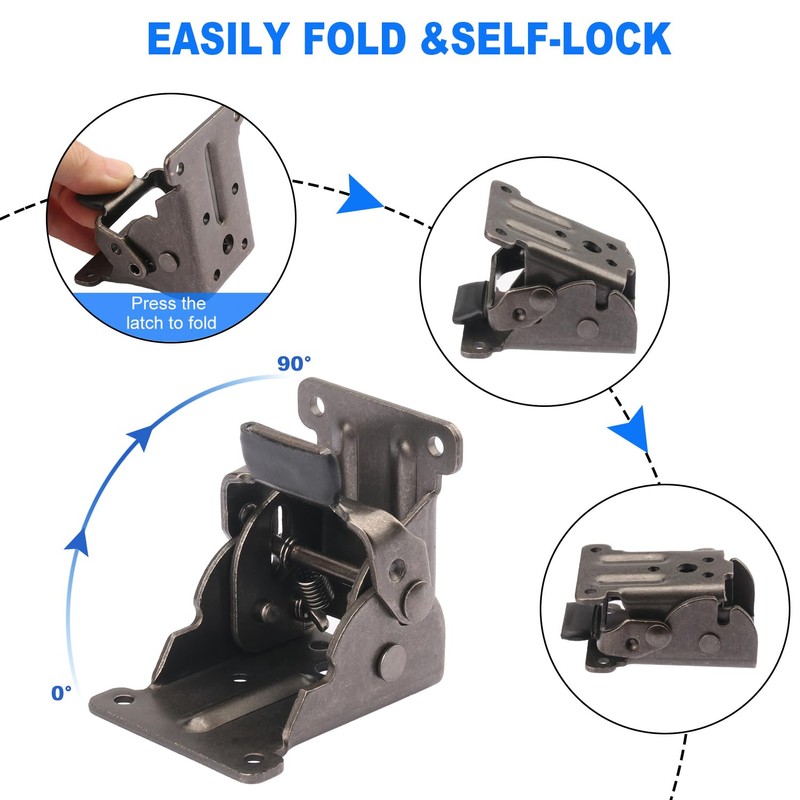 EASILY FOLD &SELF-LOCK

Press the latch to fold

90°

0°