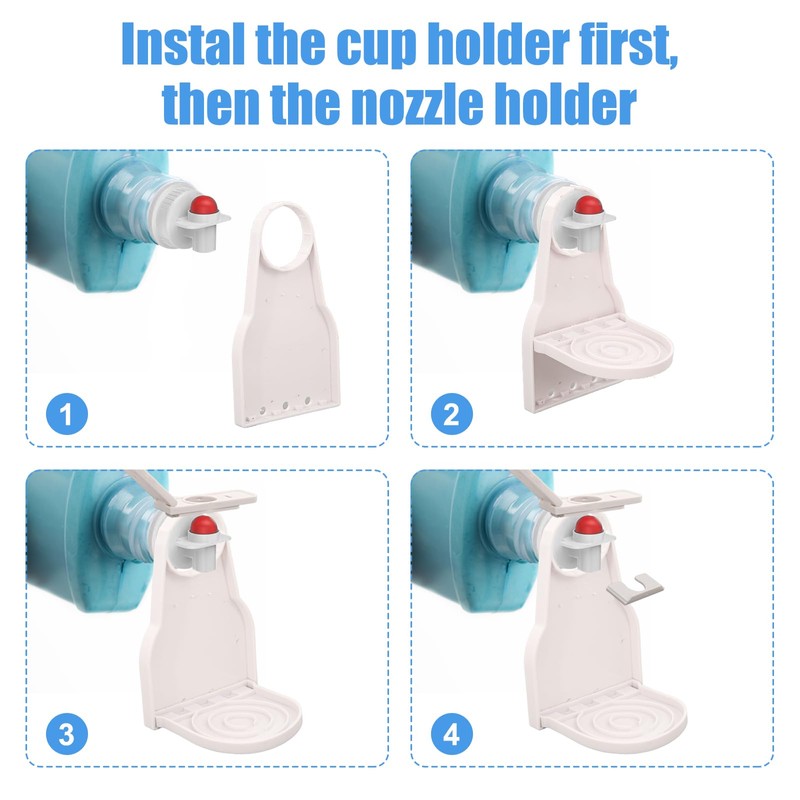 Instal the cup holder first, then the nozzle holder

1

2

3

4