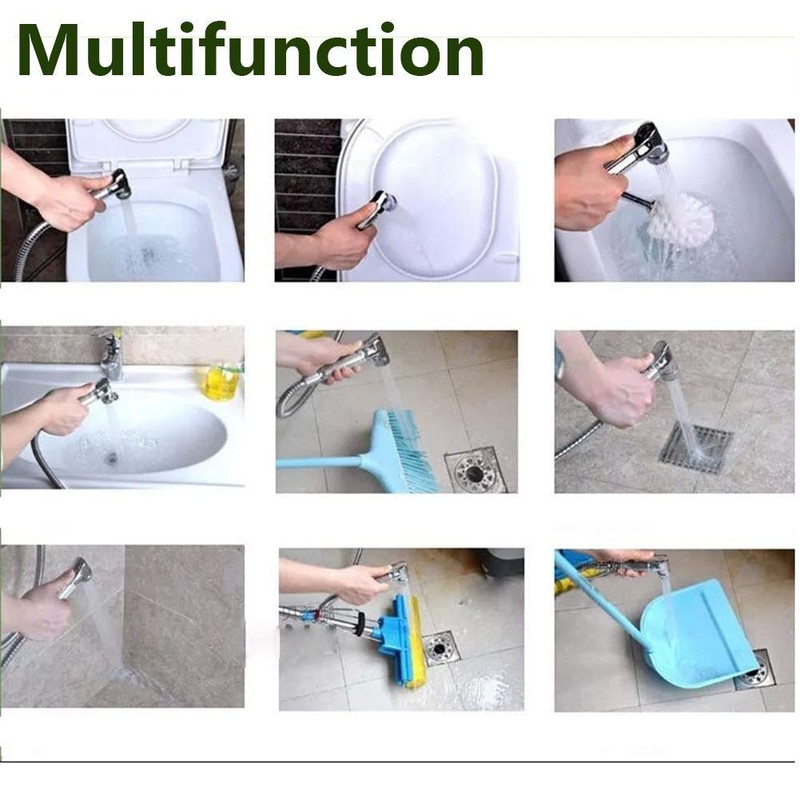 Multifunction