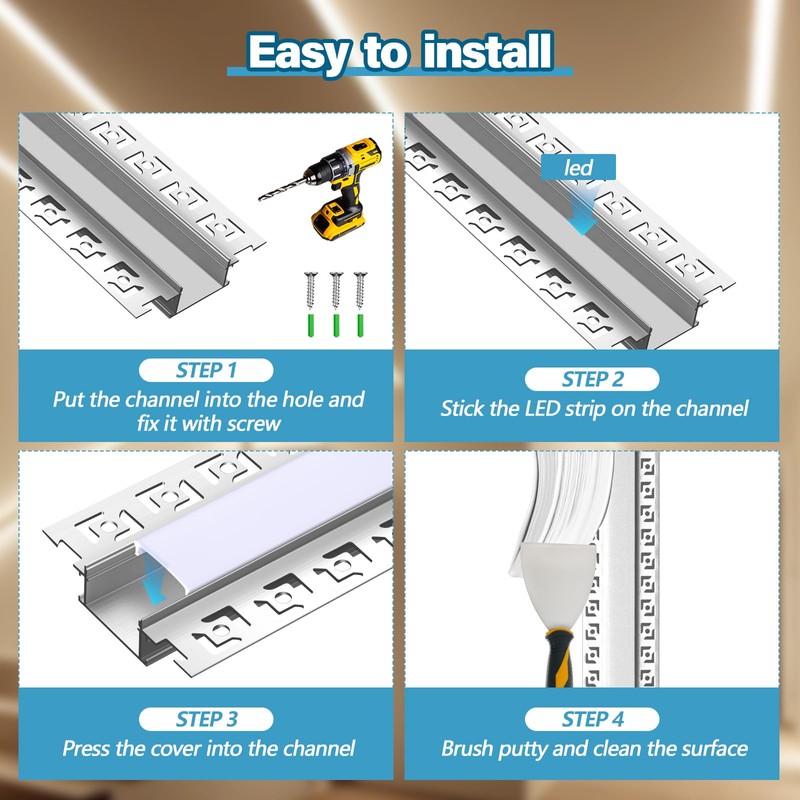 Easy to install

STEP 1
Put the channel into the hole and fix it with screw

led

STEP 2
Stick the LED strip on the channel

STEP 3
Press the cover into the channel

STEP 4
Brush putty and clean the surface