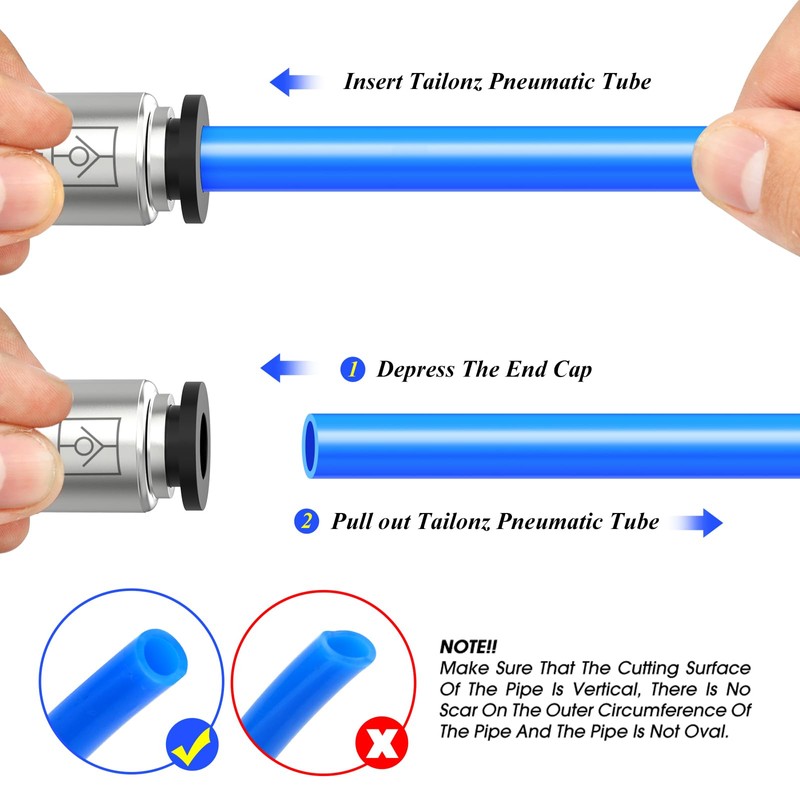 Insert Tailonz Pneumatic Tube

1 Depress The End Cap

2 Pull out Tailonz Pneumatic Tube

NOTE!!
Make Sure That The Cutting Surface Of The Pipe Is Vertical, There Is No Scar On The Outer Circumference Of The Pipe And The Pipe Is Not Oval.