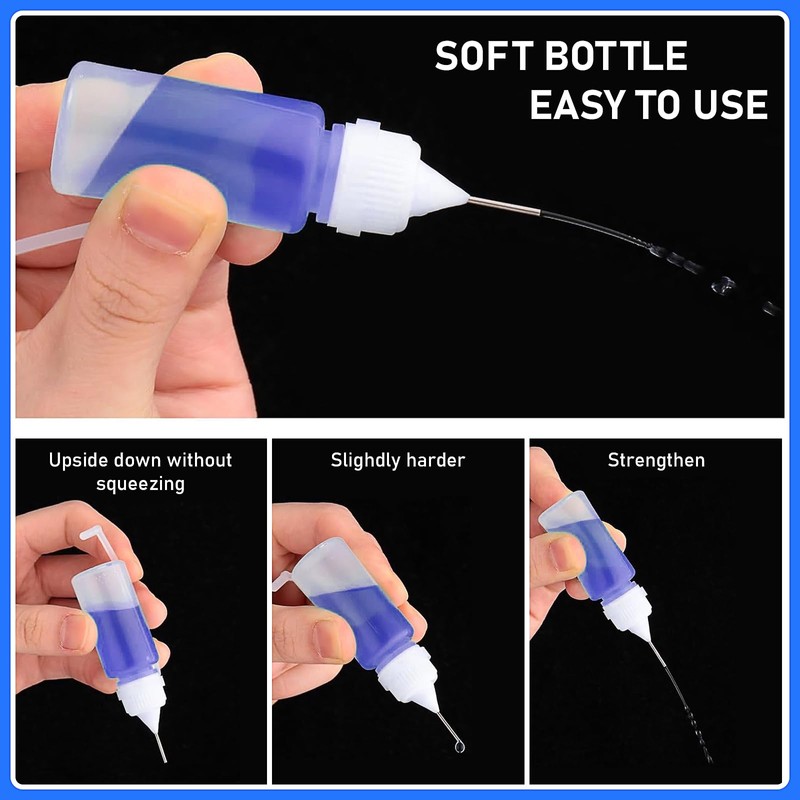 SOFT BOTTLE
EASY TO USE

Upside down without squeezing

Slighdly harder

Strengthen