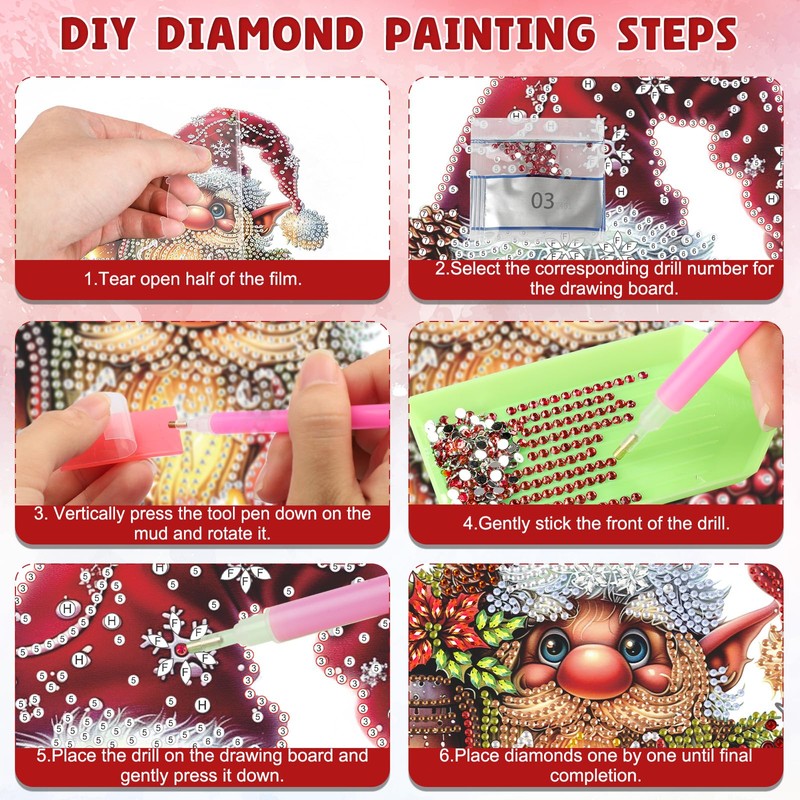 DIY DIAMOND PAINTING STEPS

1.Tear open half of the film.

03

2.Select the corresponding drill number for the drawing board.

3. Vertically press the tool pen down on the mud and rotate it.

4.Gently stick the front of the drill.

5.Place the drill on the drawing board and gently press it down.

6.Place diamonds one by one until final completion.