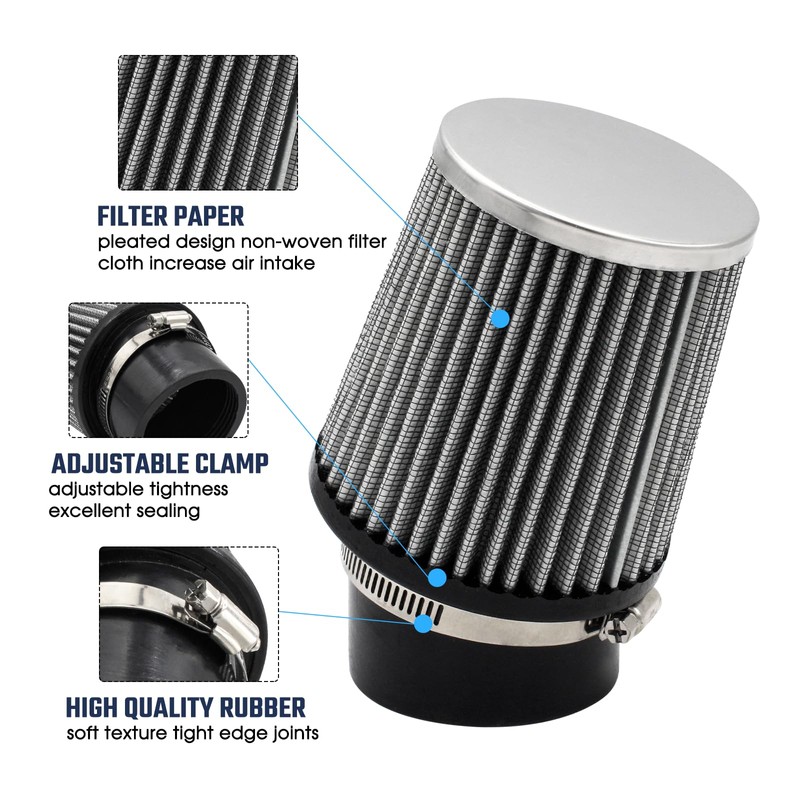 FILTER PAPER
pleated design non-woven filter cloth increase air intake

ADJUSTABLE CLAMP
adjustable tightness excellent sealing

HIGH QUALITY RUBBER
soft texture tight edge joints