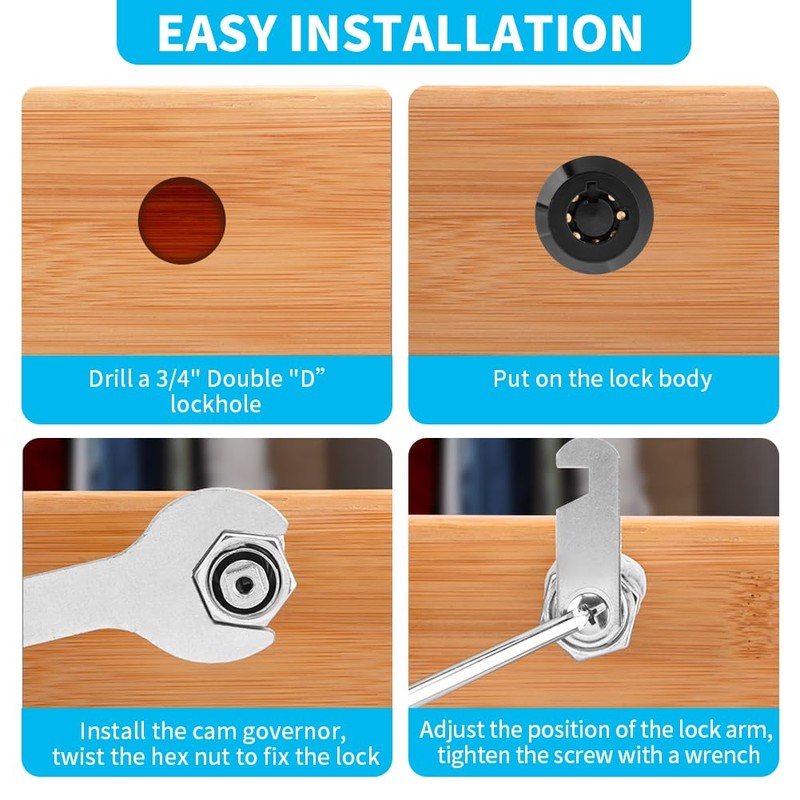 EASY INSTALLATION

Drill a 3/4" Double "D" lockhole

Put on the lock body

Install the cam governor, twist the hex nut to fix the lock

Adjust the position of the lock arm, tighten the screw with a wrench