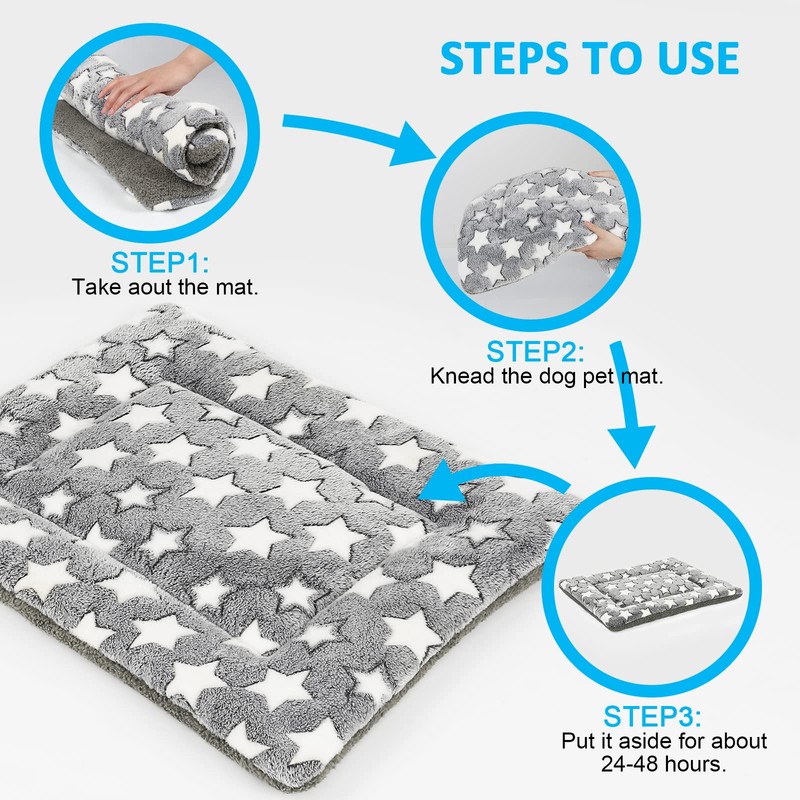 STEPS TO USE

STEP1:
Take aout the mat.

STEP2:
Knead the dog pet mat.

STEP3:
Put it aside for about 24-48 hours.