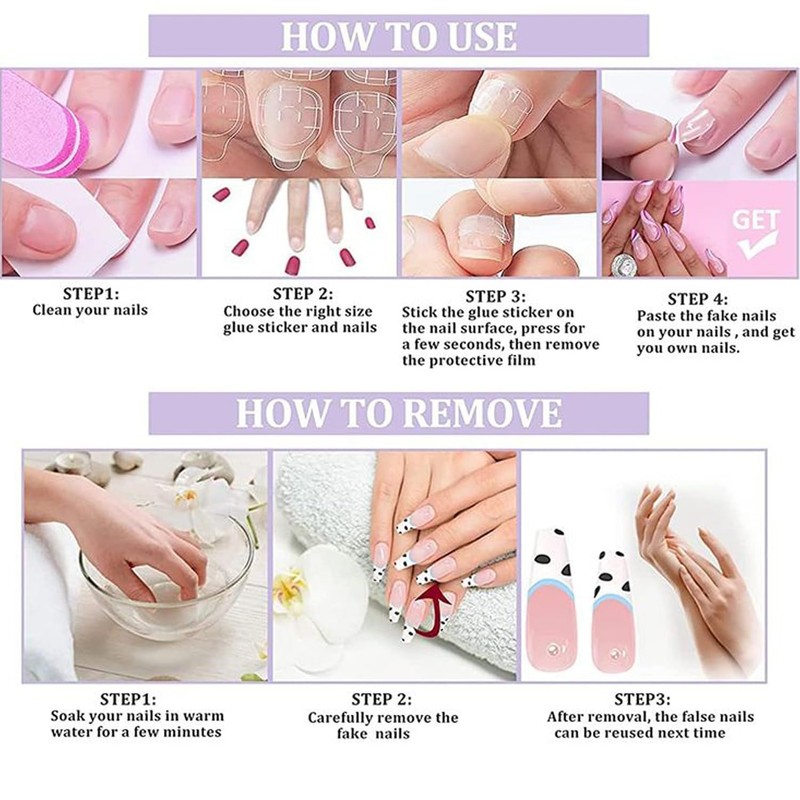 HOW TO USE

GET

STEP1:
Clean your nails

STEP 2:
Choose the right size glue sticker and nails

STEP 3:
Stick the glue sticker on the nail surface, press for a few seconds, then remove the protective film

STEP 4:
Paste the fake nails on your nails , and get you own nails.

HOW TO REMOVE

STEP1:
Soak your nails in warm water for a few minutes

STEP 2:
Carefully remove the fake nails

STEP3:
After removal, the false nails can be reused next time