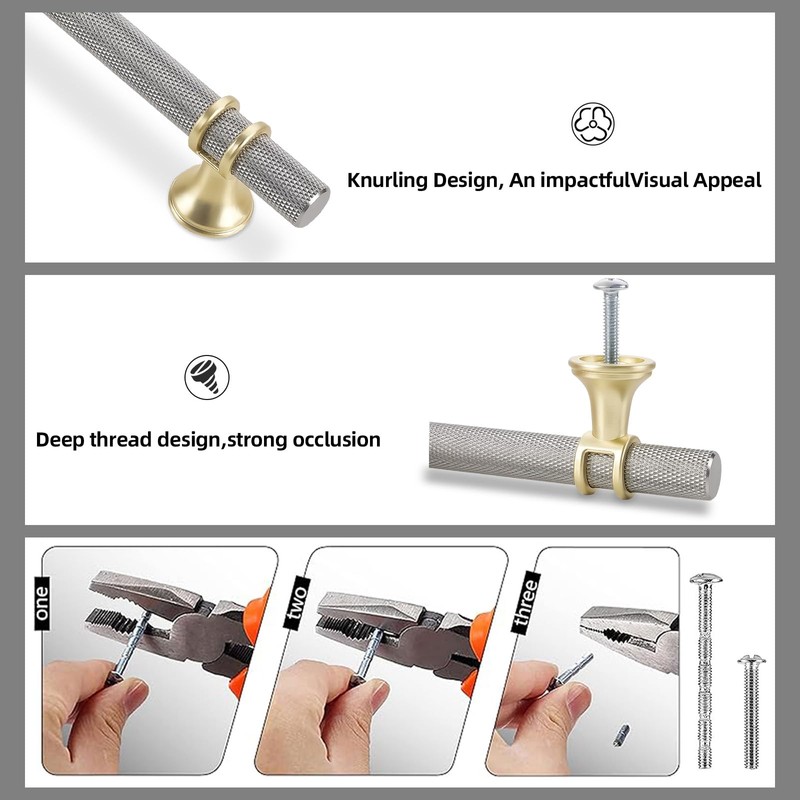 Knurling Design, An impactfulVisual Appeal

Deep thread design,strong occlusion

one

two

three