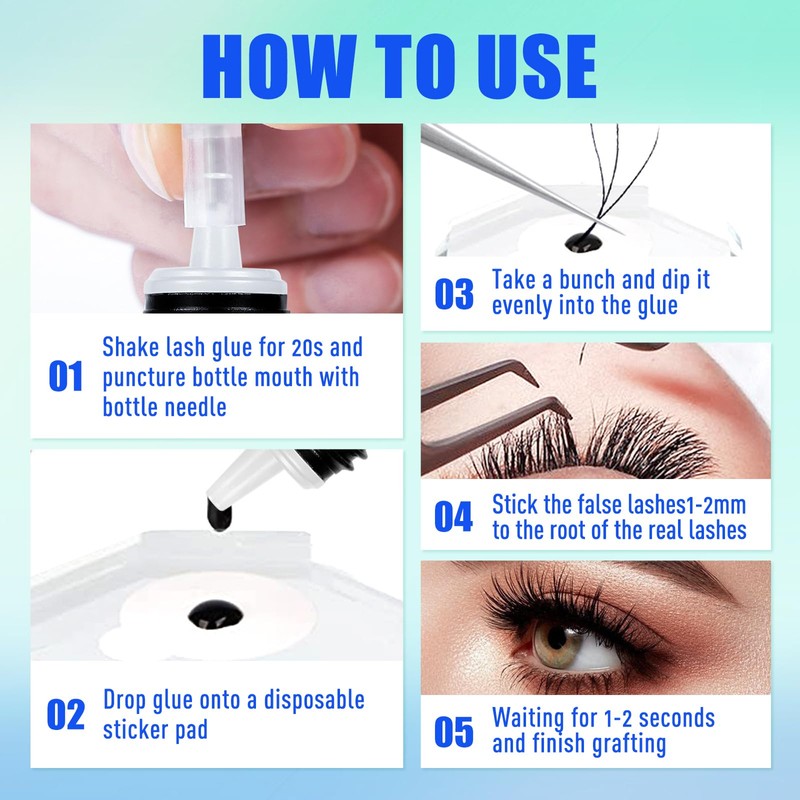 HOW TO USE

01 Shake lash glue for 20s and puncture bottle mouth with bottle needle

02 Drop glue onto a disposable sticker pad

03 Take a bunch and dip it evenly into the glue

04 Stick the false lashes1-2mm to the root of the real lashes

05 Waiting for 1-2 seconds and finish grafting