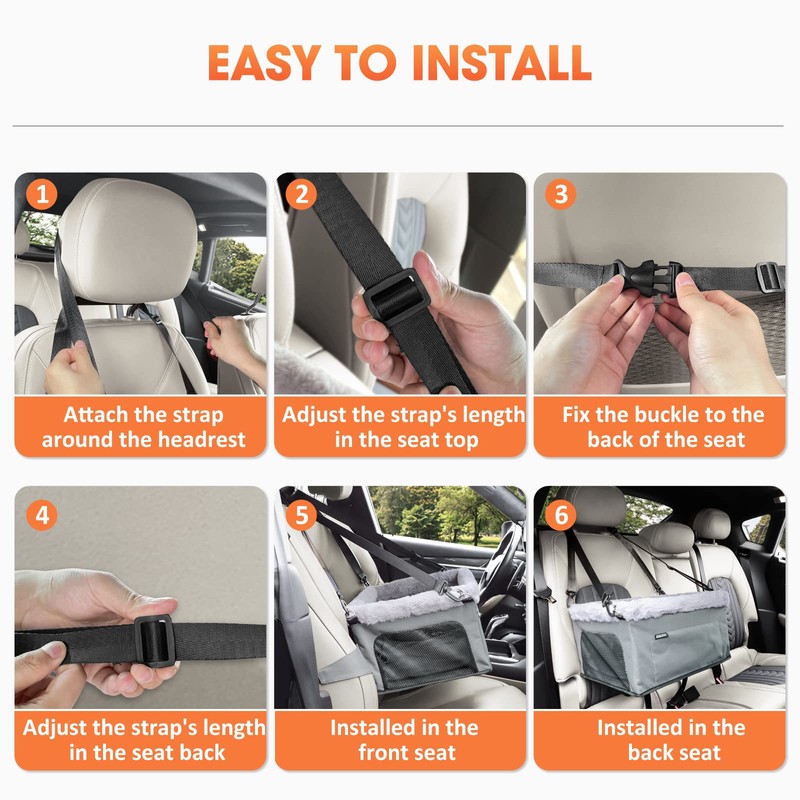 EASY TO INSTALL

1
Attach the strap around the headrest

2
Adjust the strap's length in the seat top

3
Fix the buckle to the back of the seat

4
Adjust the strap's length in the seat back

5
Installed in the front seat

6
Installed in the back seat