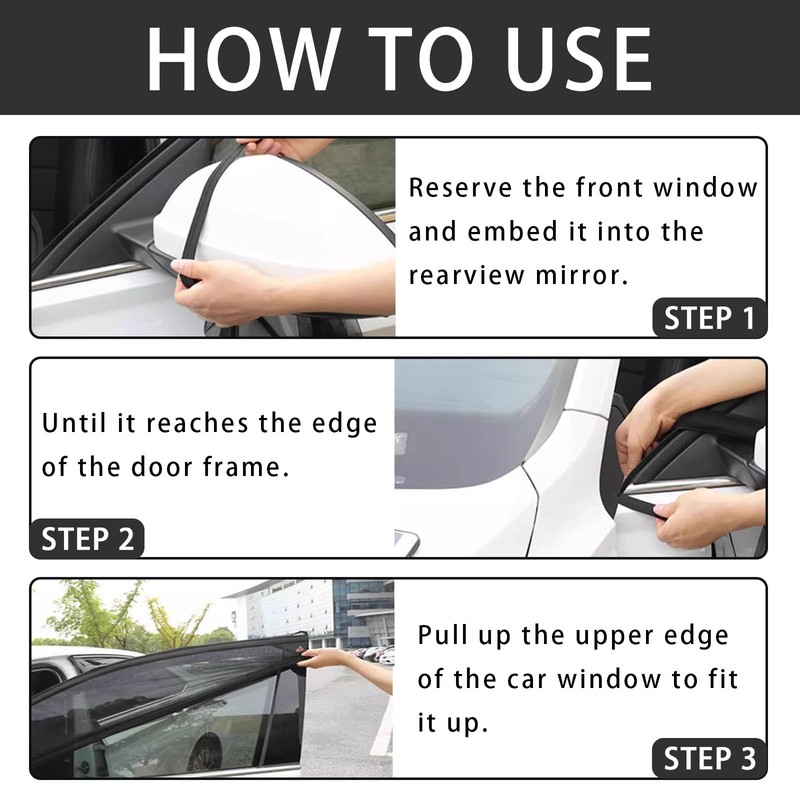 HOW TO USE

Reserve the front window and embed it into the rearview mirror.

STEP 1

Until it reaches the edge of the door frame.

STEP 2

Pull up the upper edge of the car window to fit it up.

STEP 3