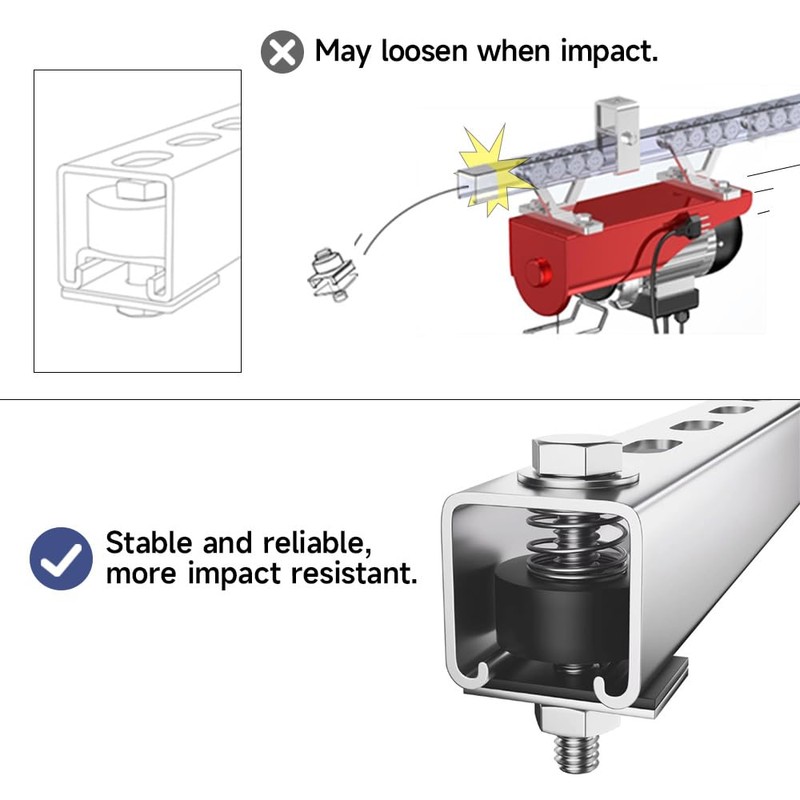 May loosen when impact.

Stable and reliable, more impact resistant.