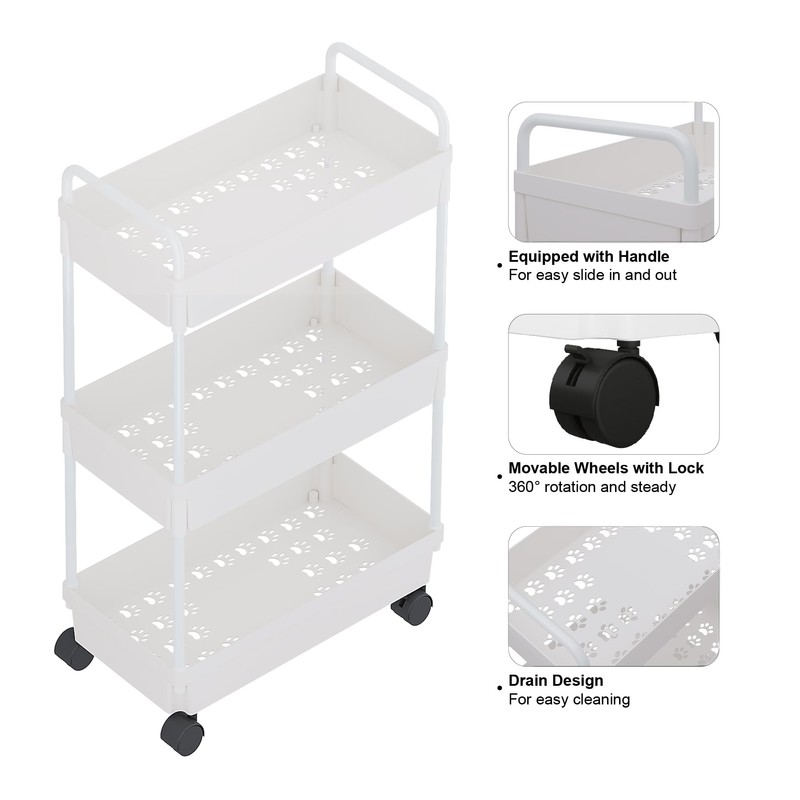 Equipped with Handle
For easy slide in and out

Movable Wheels with Lock
360° rotation and steady

Drain Design
For easy cleaning