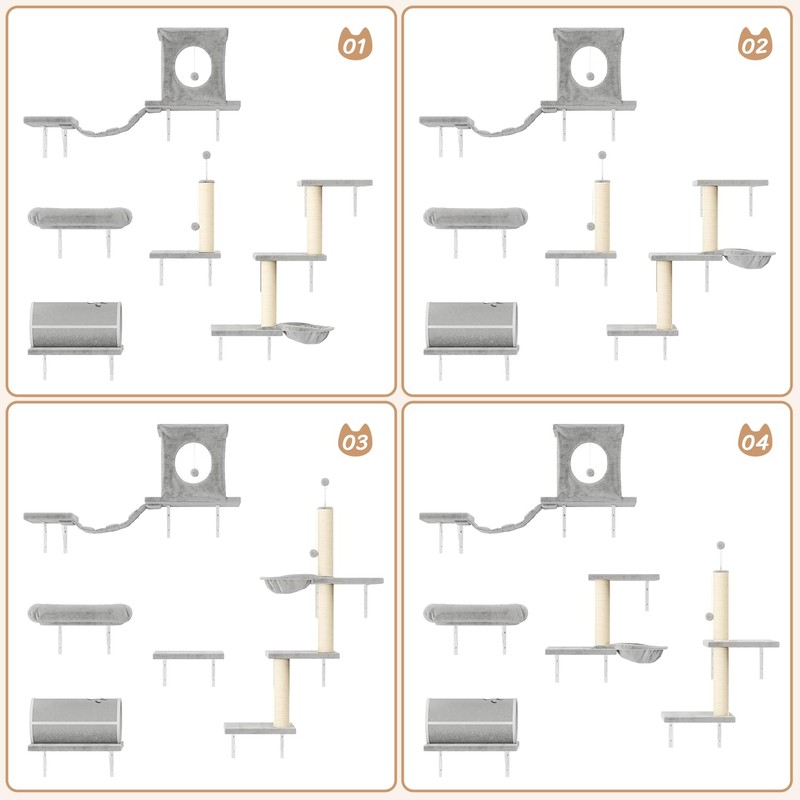 01

02

03

04