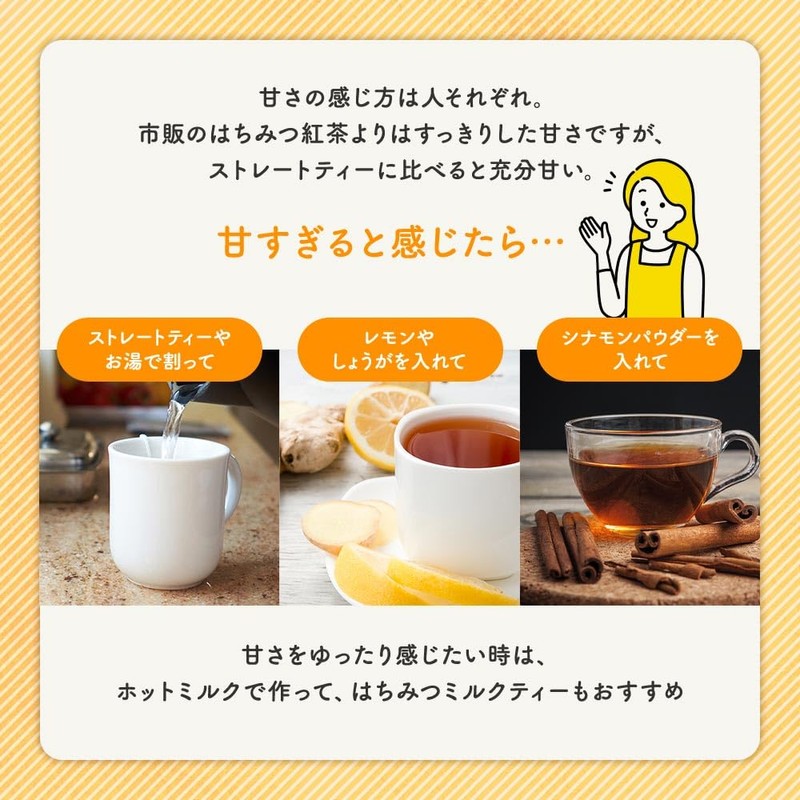 甘さの感じ方は人それぞれ。
市販のはちみつ紅茶よりはすっきりした甘さですが、
ストレートティーに比べると充分甘い。

甘すぎると感じたら…

ストレートティーや
お湯で割って

レモンや
しょうがを入れて

シナモンパウダーを
入れて

甘さをゆったり感じたい時は、
ホットミルクで作って、はちみつミルクティーもおすすめ