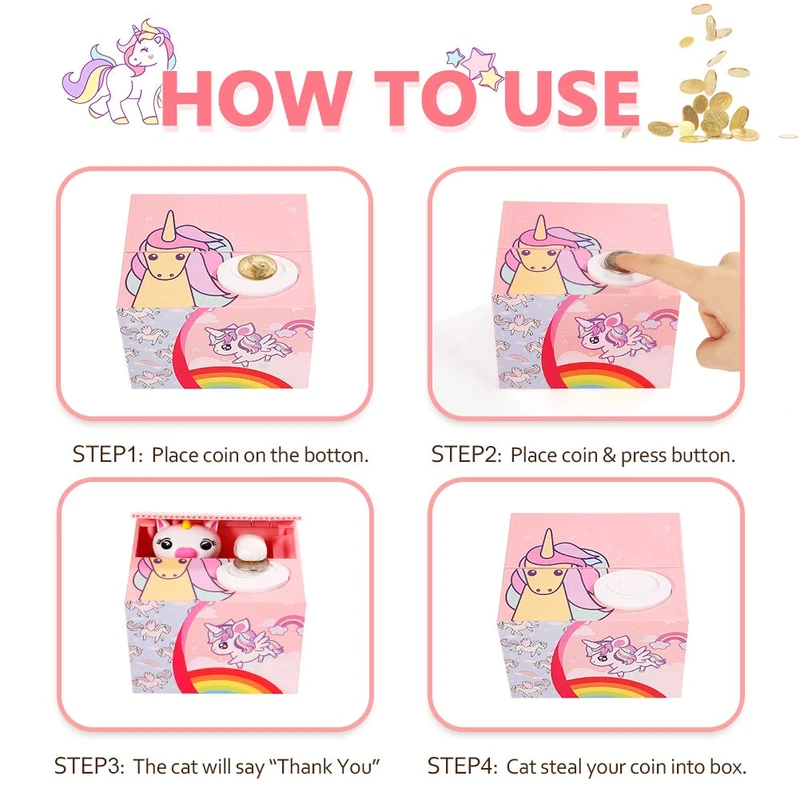 HOW TO USE

STEP1: Place coin on the botton.

STEP2: Place coin & press button.

STEP3: The cat will say "Thank You"

STEP4: Cat steal your coin into box.