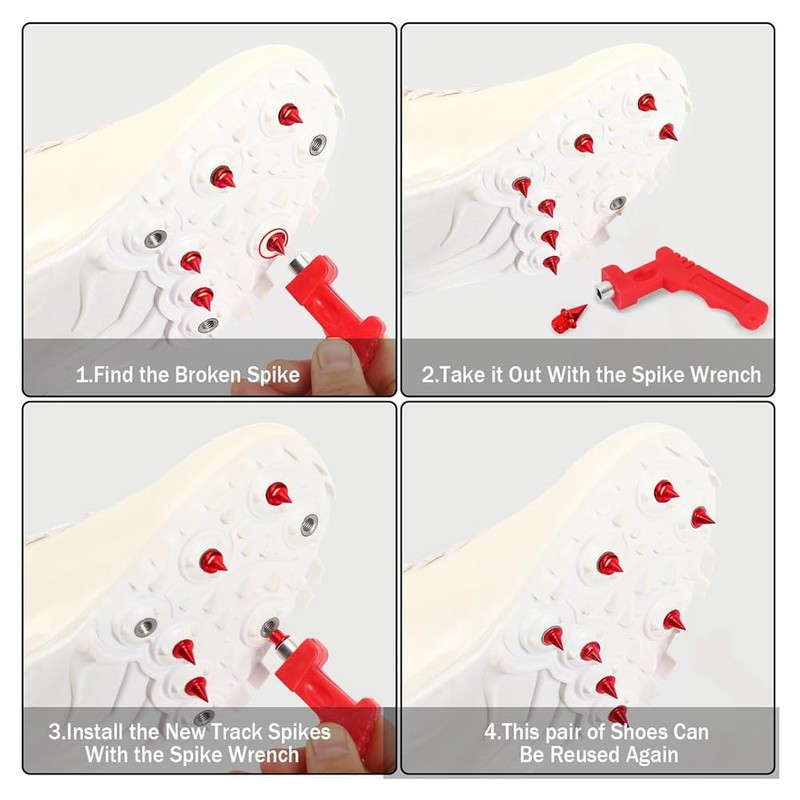 1.Find the Broken Spike

2.Take it Out With the Spike Wrench

3.Install the New Track Spikes With the Spike Wrench

4.This pair of Shoes Can Be Reused Again