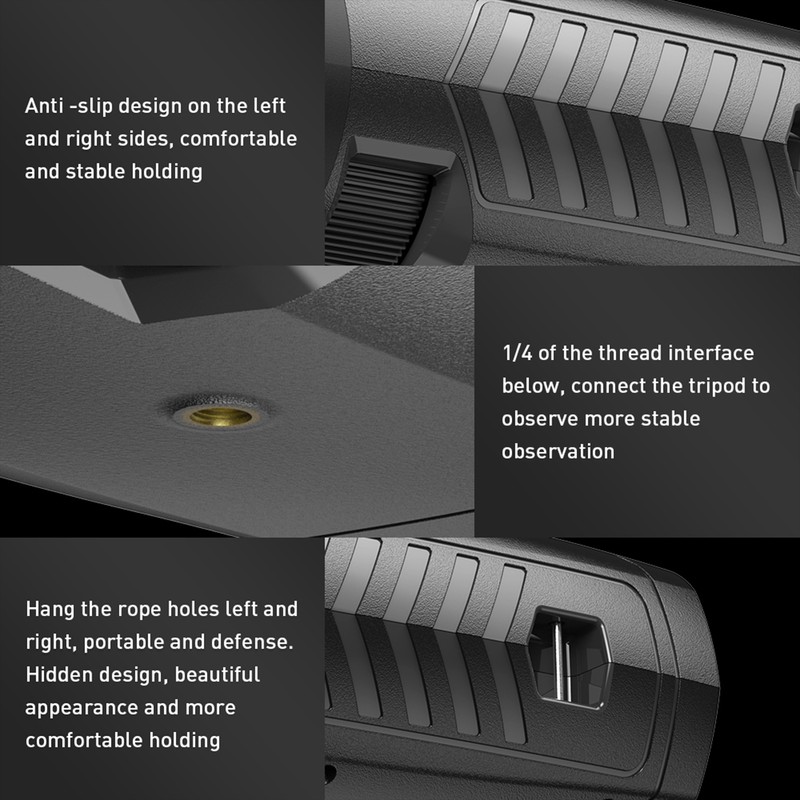 Anti -slip design on the left and right sides, comfortable and stable holding

1/4 of the thread interface below, connect the tripod to observe more stable observation

Hang the rope holes left and right, portable and defense. Hidden design, beautiful appearance and more comfortable holding