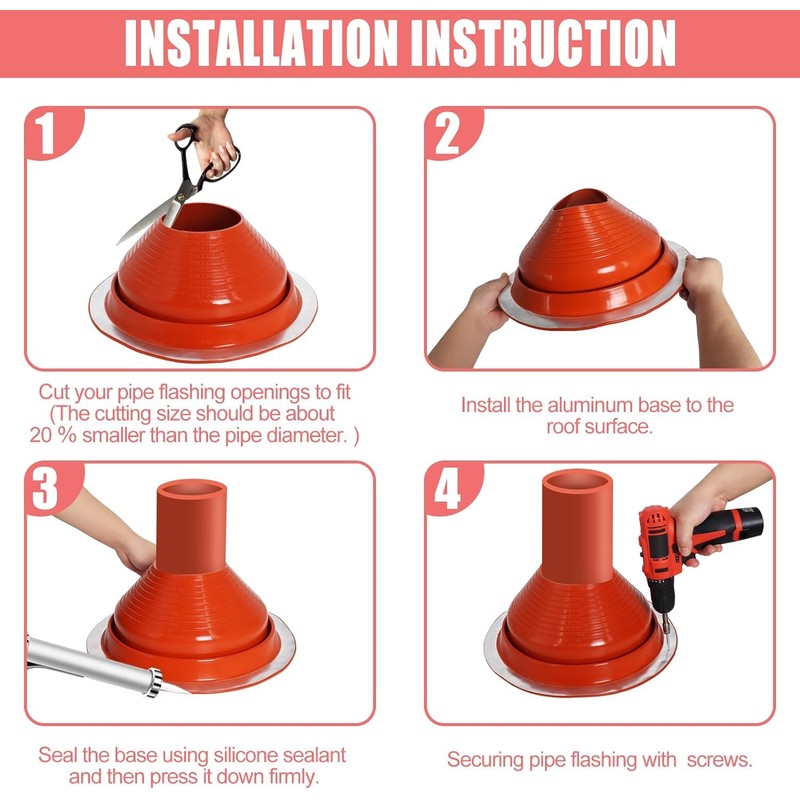 INSTALLATION INSTRUCTION

1

Cut your pipe flashing openings to fit (The cutting size should be about 20 % smaller than the pipe diameter. )

2

Install the aluminum base to the roof surface.

3

Seal the base using silicone sealant and then press it down firmly.

4

Securing pipe flashing with screws.