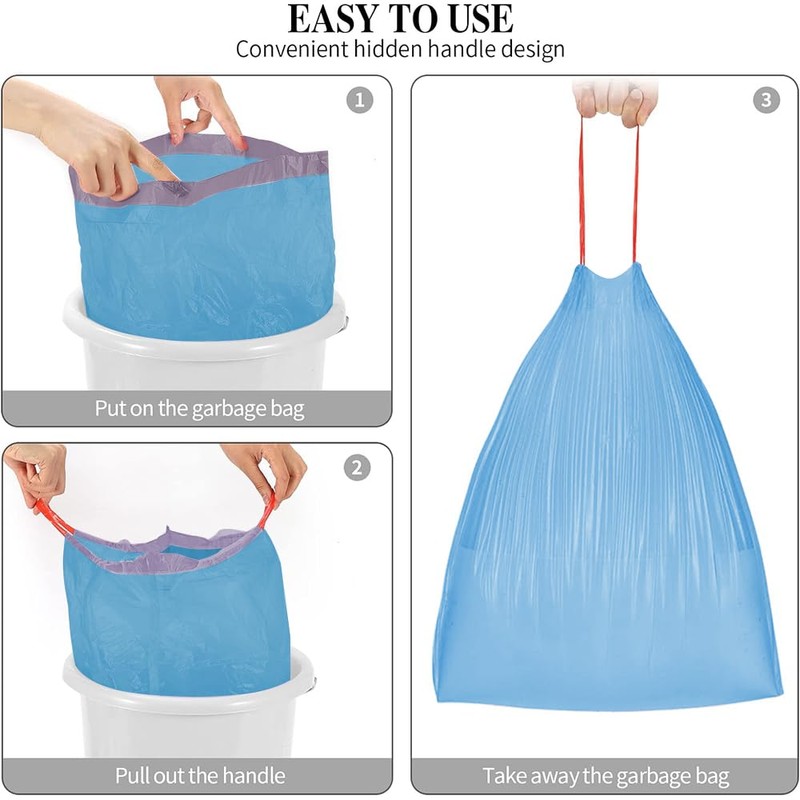 EASY TO USE
Convenient hidden handle design

1

Put on the garbage bag

2

Pull out the handle

3

Take away the garbage bag