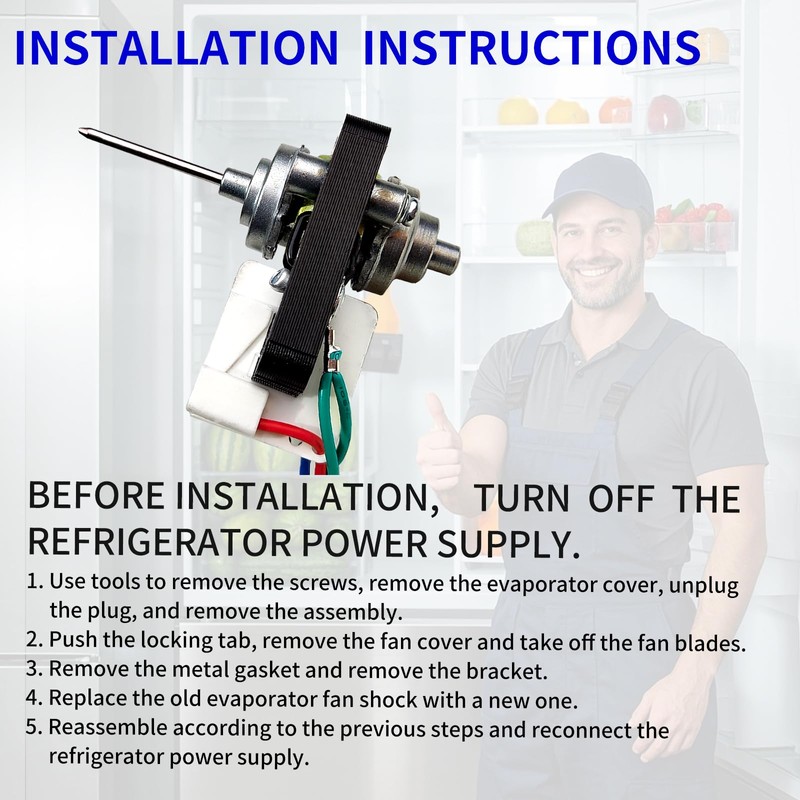 INSTALLATION INSTRUCTIONS

BEFORE INSTALLATION, TURN OFF THE REFRIGERATOR POWER SUPPLY.

1. Use tools to remove the screws, remove the evaporator cover, unplug the plug, and remove the assembly.
2. Push the locking tab, remove the fan cover and take off the fan blades.
3. Remove the metal gasket and remove the bracket.
4. Replace the old evaporator fan shock with a new one.
5. Reassemble according to the previous steps and reconnect the refrigerator power supply.