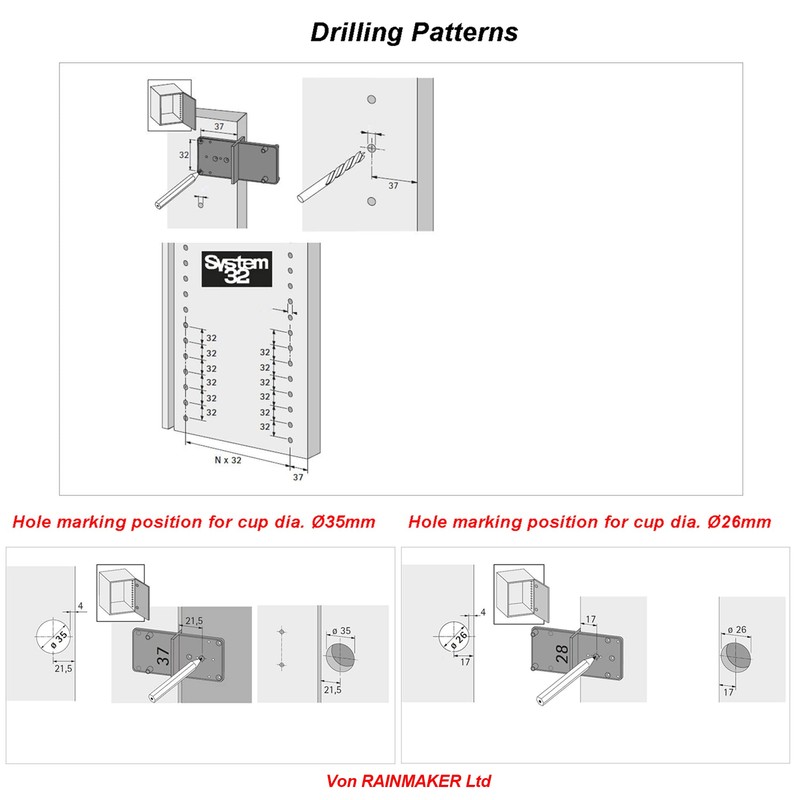 Drilling Patterns

37
32

37

System 32

32
32
32
32
32
32

32
32
32
32
32
32

N x 32
37

Hole marking position for cup dia. Ø35mm

4
ø 35
21,5

21,5
37

ø 35
21,5

Hole marking position for cup dia. Ø26mm

4
ø 26
17

17
28

ø 26
17

Von RAINMAKER Ltd