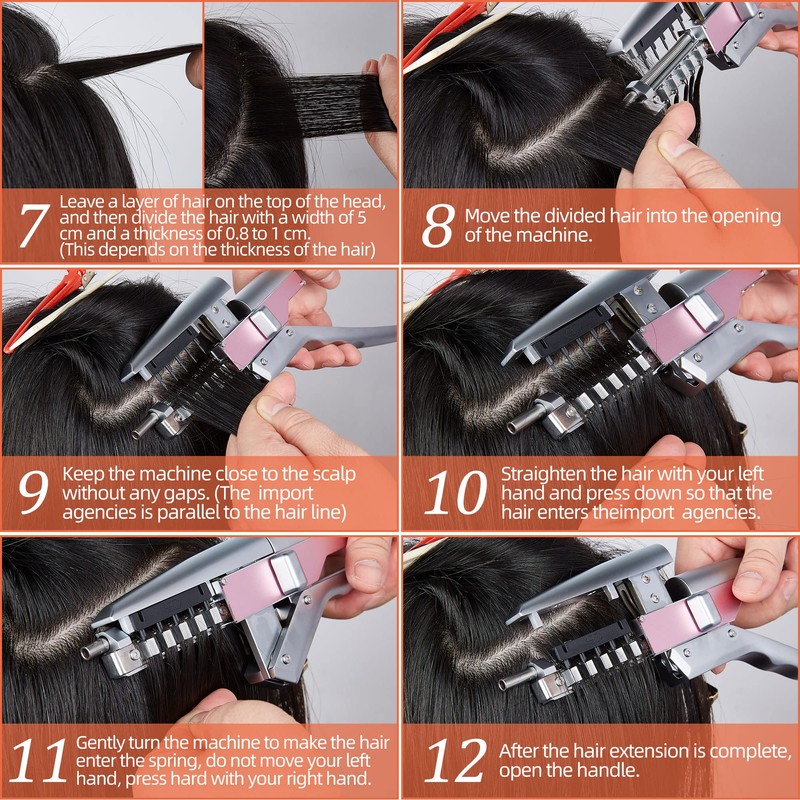 7 Leave a layer of hair on the top of the head, and then divide the hair with a width of 5 cm and a thickness of 0.8 to 1 cm. (This depends on the thickness of the hair)

8 Move the divided hair into the opening of the machine.

9 Keep the machine close to the scalp without any gaps. (The import agencies is parallel to the hair line)

10 Straighten the hair with your left hand and press down so that the hair enters theimport agencies.

11 Gently turn the machine to make the hair enter the spring, do not move your left hand, press hard with your right hand.

12 After the hair extension is complete, open the handle.