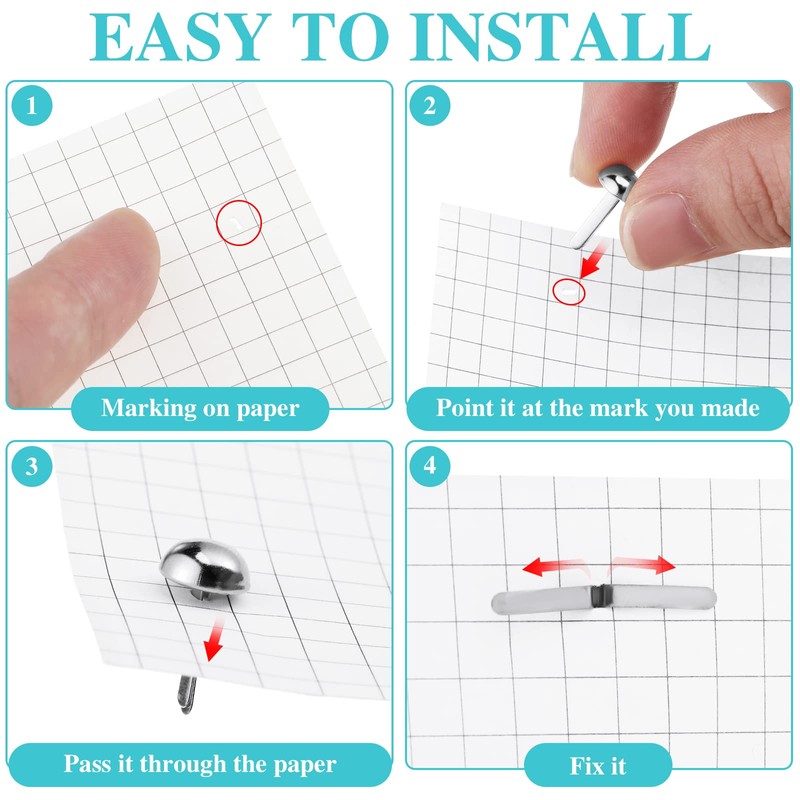 EASY TO INSTALL

1

Marking on paper

2

Point it at the mark you made

3

Pass it through the paper

4

Fix it