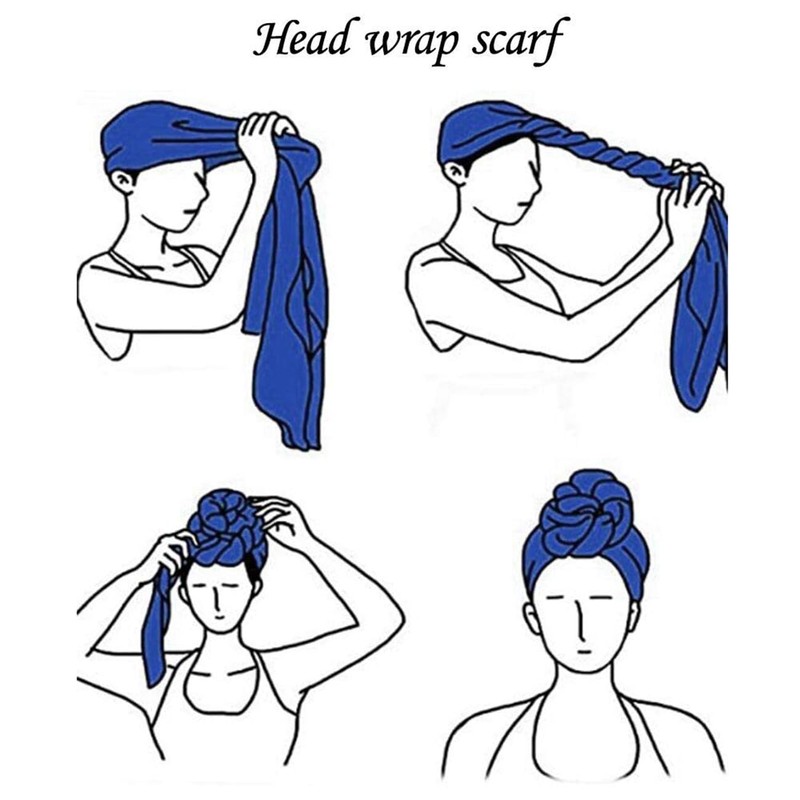 Head wrap scarf