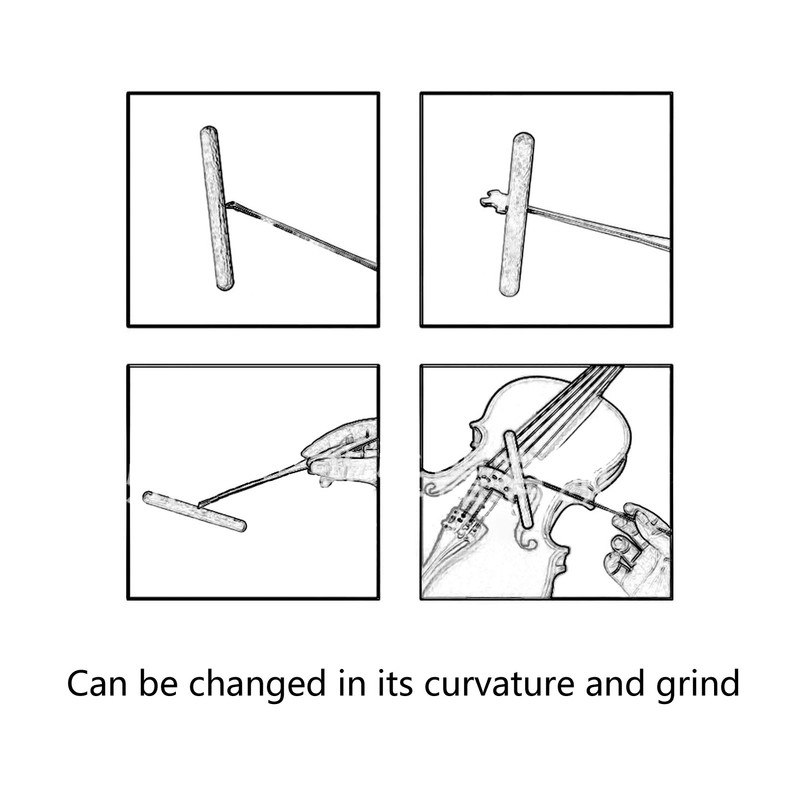 Can be changed in its curvature and grind