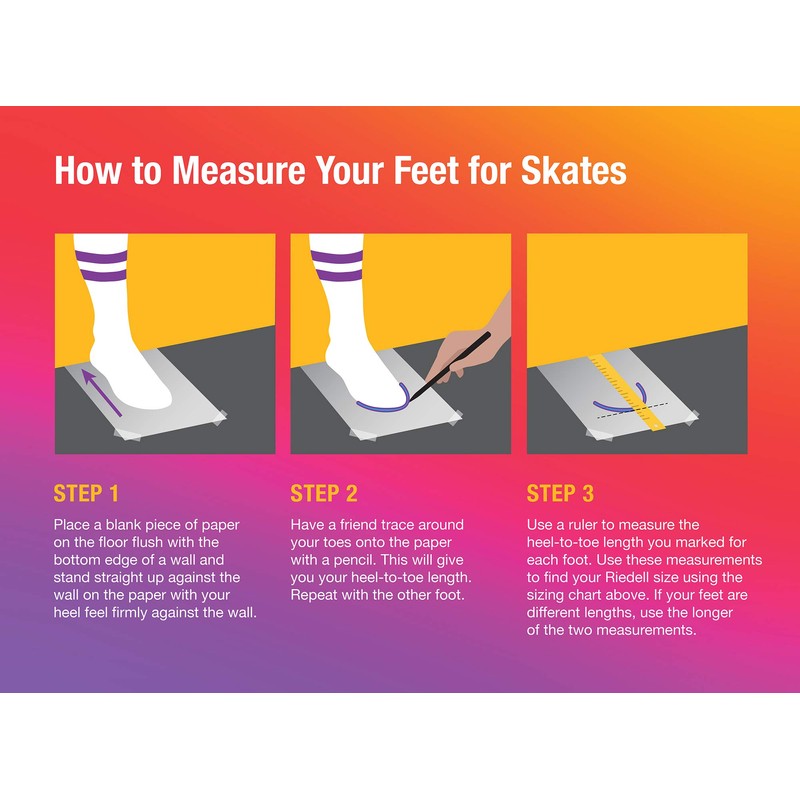 How to Measure Your Feet for Skates

STEP 1

Place a blank piece of paper on the floor flush with the bottom edge of a wall and stand straight up against the wall on the paper with your heel feel firmly against the wall.

STEP 2

Have a friend trace around your toes onto the paper with a pencil. This will give you your heel-to-toe length. Repeat with the other foot.

STEP 3

Use a ruler to measure the heel-to-toe length you marked for each foot. Use these measurements to find your Riedell size using the sizing chart above. If your feet are different lengths, use the longer of the two measurements.