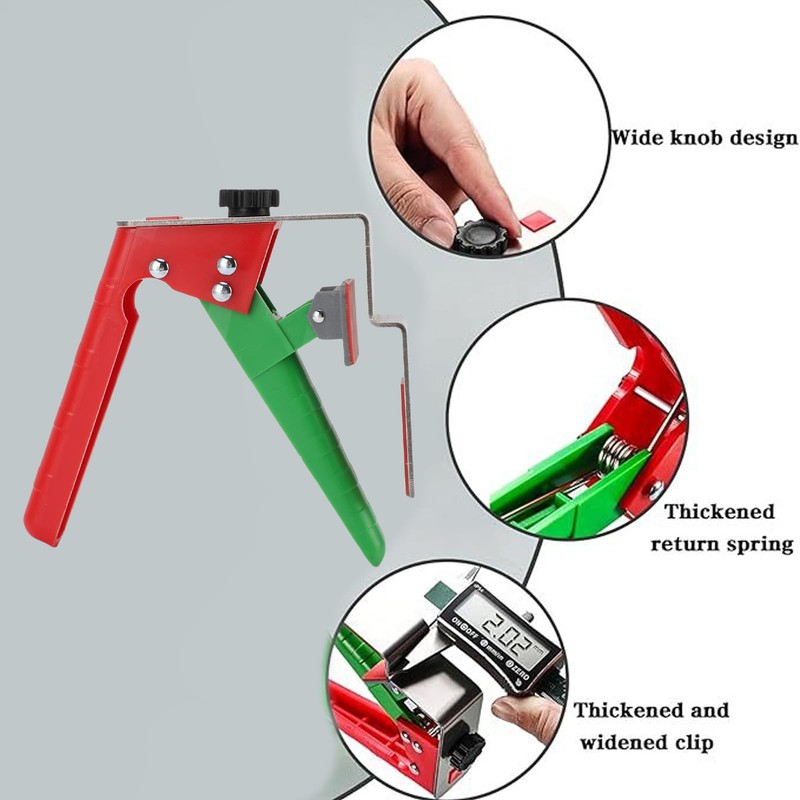 Wide knob design

Thickened return spring

ON OFF mm/in ZERO

2.02

Thickened and widened clip