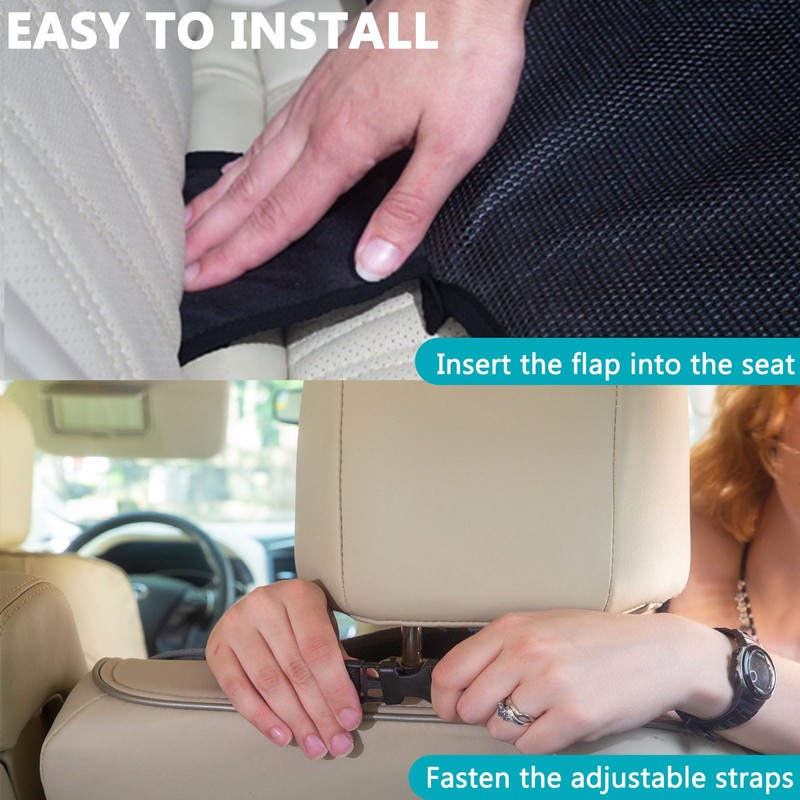 EASY TO INSTALL

Insert the flap into the seat

Fasten the adjustable straps