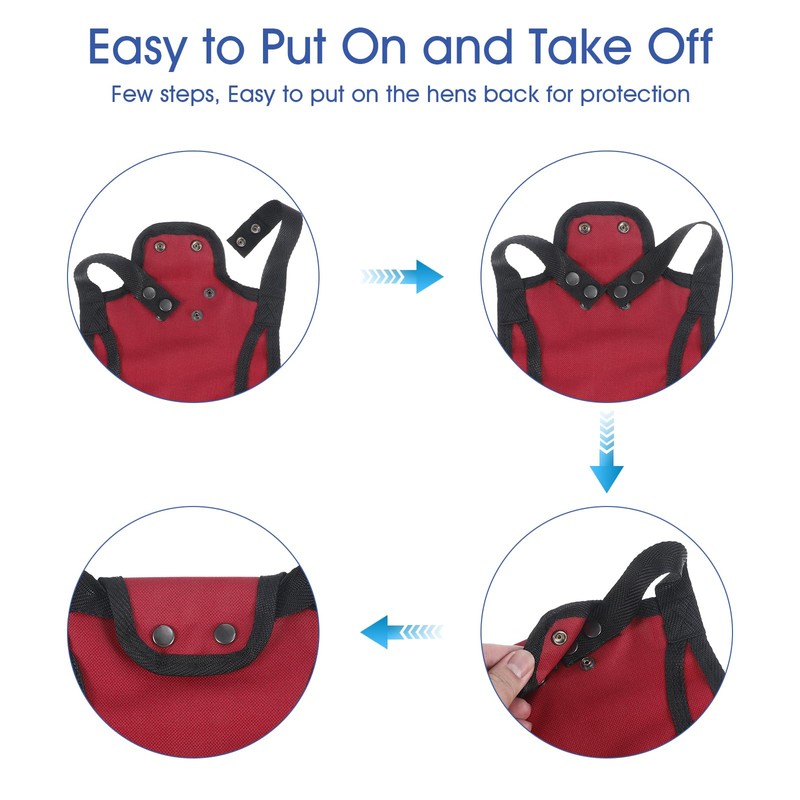 Easy to Put On and Take Off

Few steps, Easy to put on the hens back for protection