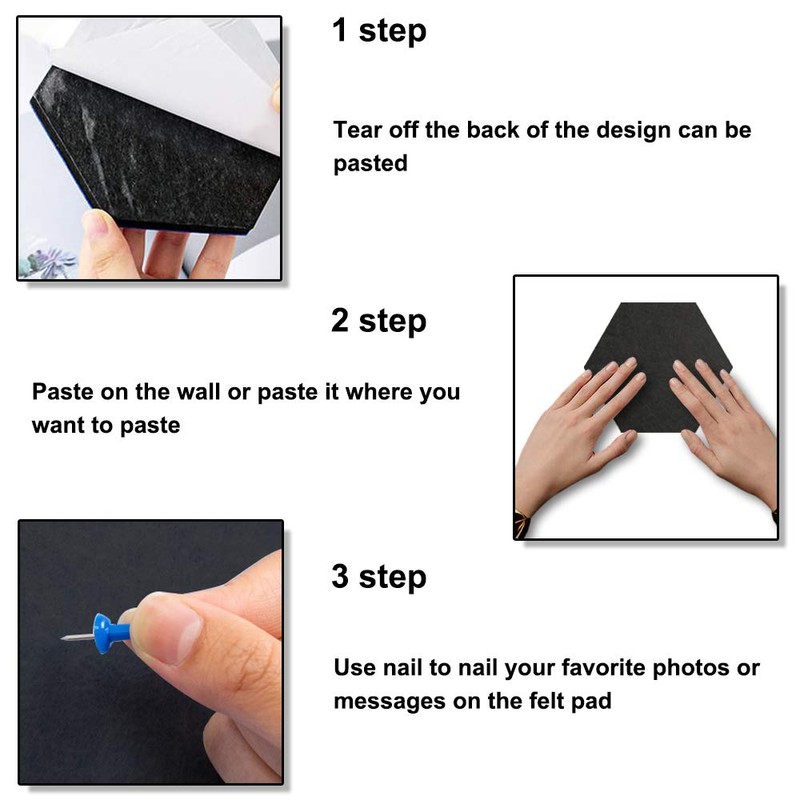 1 step

Tear off the back of the design can be pasted

2 step

Paste on the wall or paste it where you want to paste

3 step

Use nail to nail your favorite photos or messages on the felt pad