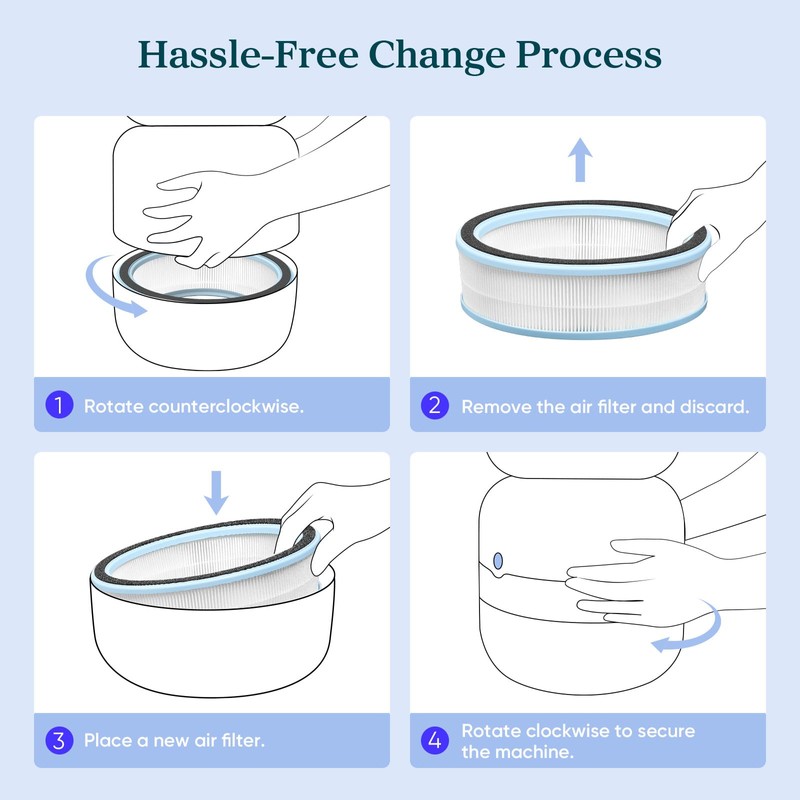 Hassle-Free Change Process

1 Rotate counterclockwise.

2 Remove the air filter and discard.

3 Place a new air filter.

4 Rotate clockwise to secure the machine.