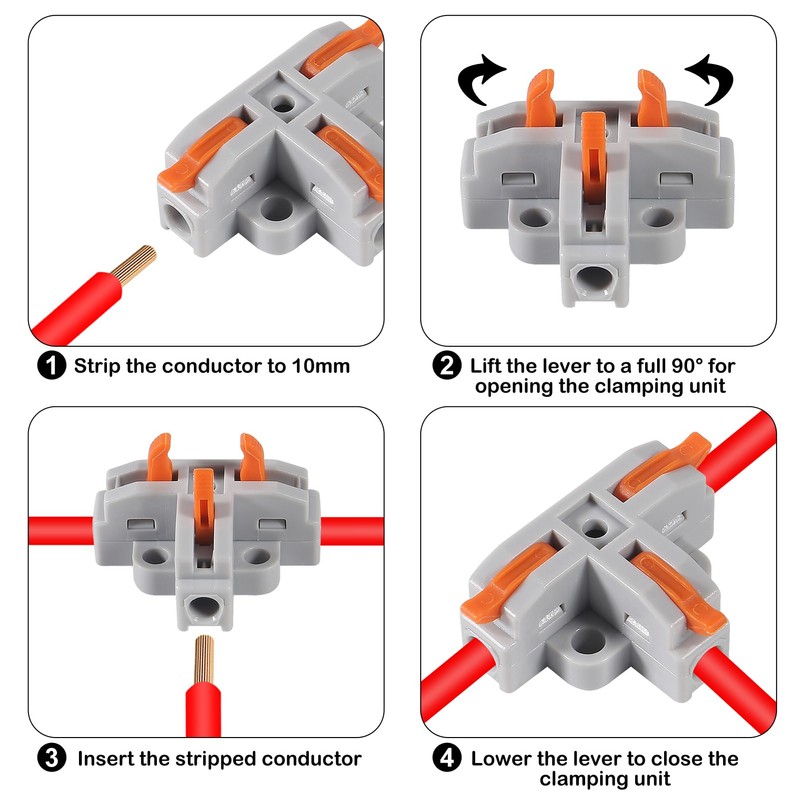 1 Strip the conductor to 10mm

2 Lift the lever to a full 90° for opening the clamping unit

3 Insert the stripped conductor

4 Lower the lever to close the clamping unit