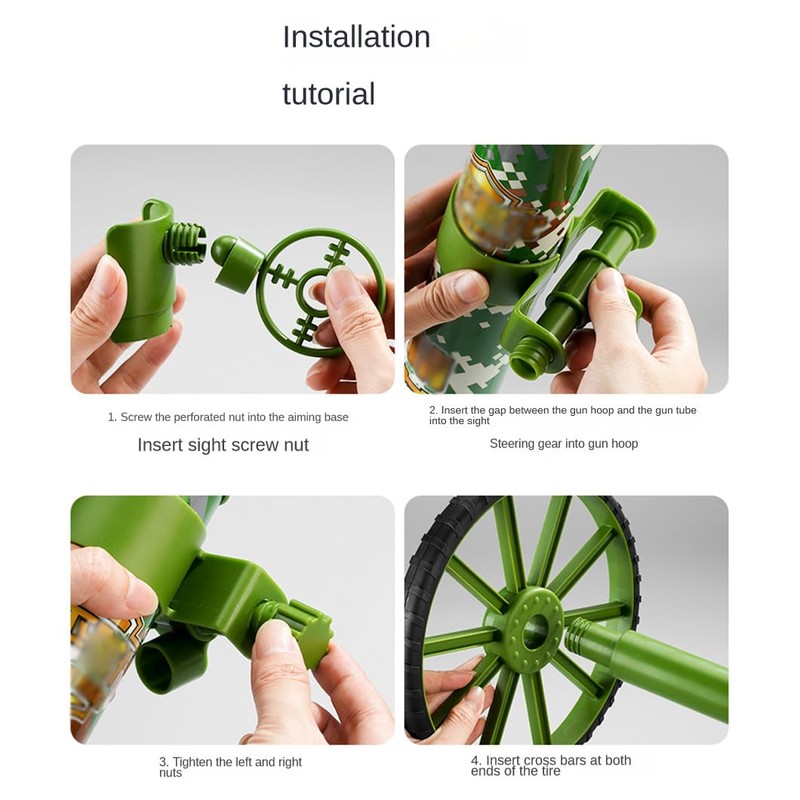 Installation

tutorial

1. Screw the perforated nut into the aiming base

Insert sight screw nut

2. Insert the gap between the gun hoop and the gun tube into the sight

Steering gear into gun hoop

3. Tighten the left and right nuts

4. Insert cross bars at both ends of the tire