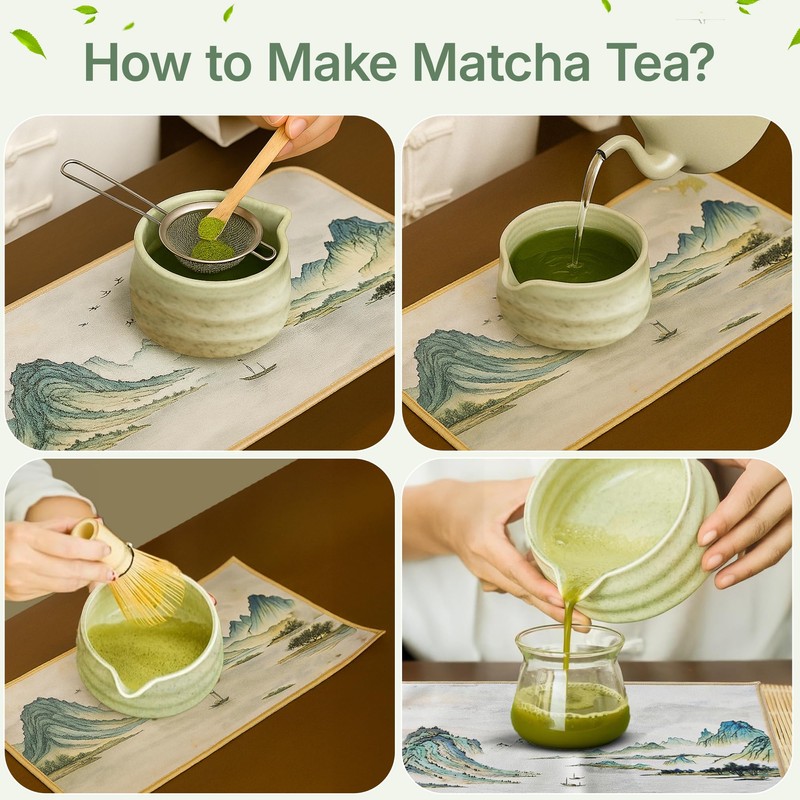 How to Make Matcha Tea?