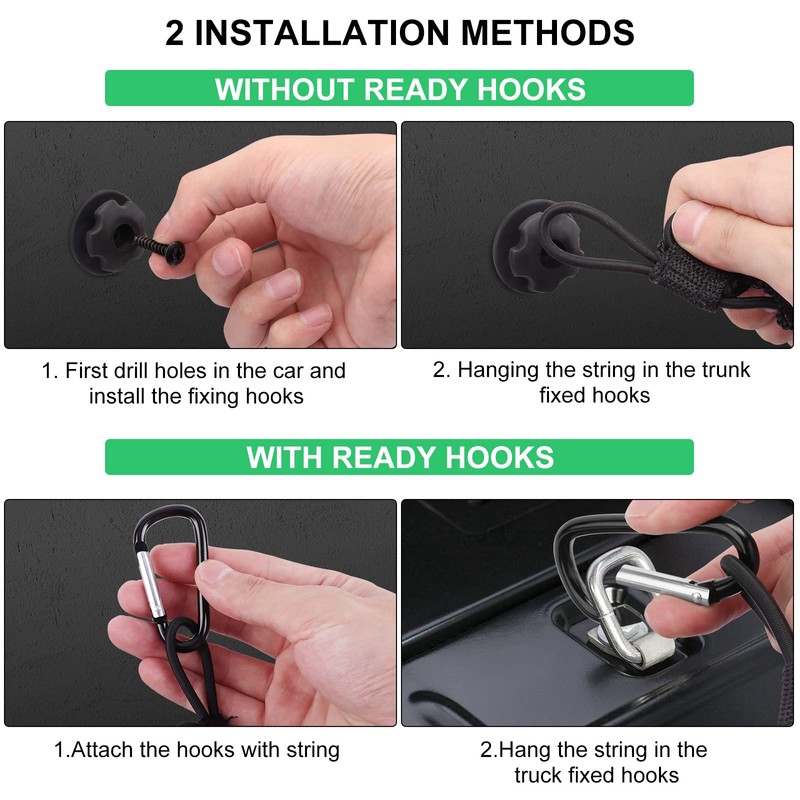 2 INSTALLATION METHODS

WITHOUT READY HOOKS

1. First drill holes in the car and install the fixing hooks

2. Hanging the string in the trunk fixed hooks

WITH READY HOOKS

1.Attach the hooks with string

2.Hang the string in the truck fixed hooks