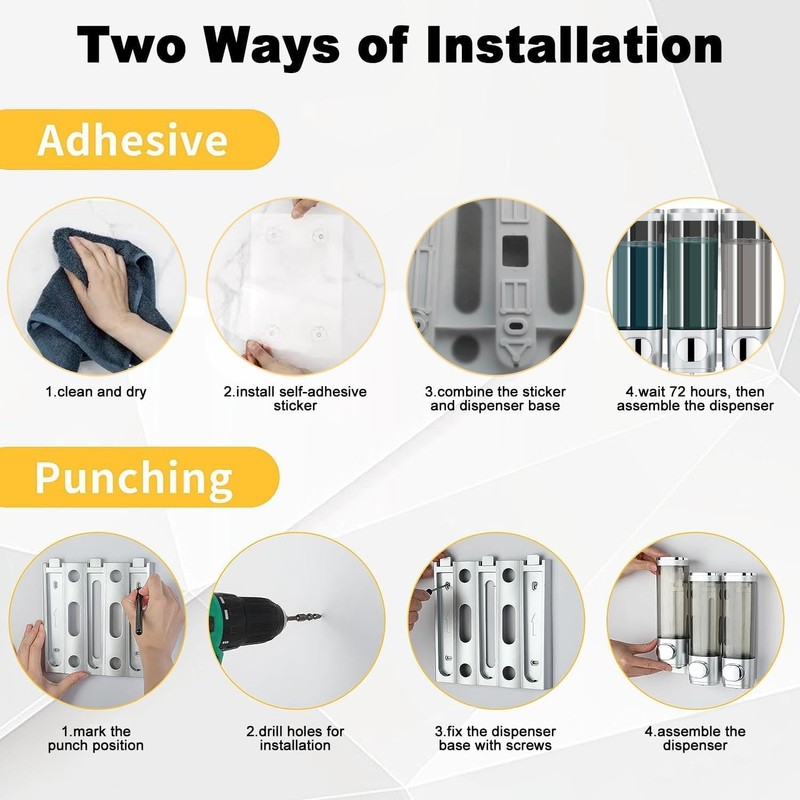 Two Ways of Installation

Adhesive

1.clean and dry

2.install self-adhesive sticker

3.combine the sticker and dispenser base

4.wait 72 hours, then assemble the dispenser

Punching

1.mark the punch position

2.drill holes for installation

3.fix the dispenser base with screws

4.assemble the dispenser