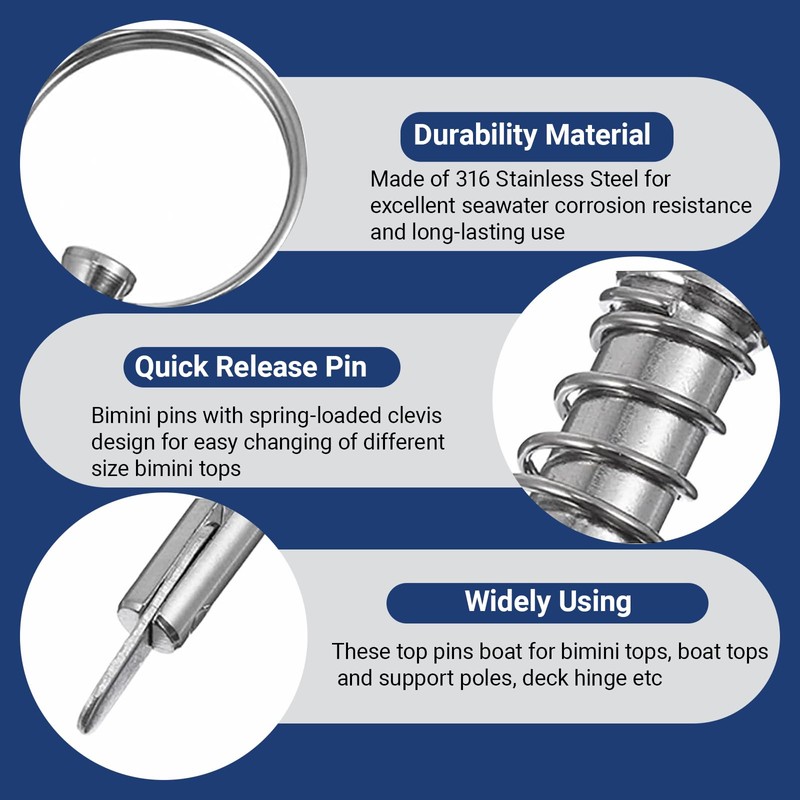 Durability Material

Made of 316 Stainless Steel for excellent seawater corrosion resistance and long-lasting use

Quick Release Pin

Bimini pins with spring-loaded clevis design for easy changing of different size bimini tops

Widely Using

These top pins boat for bimini tops, boat tops and support poles, deck hinge etc