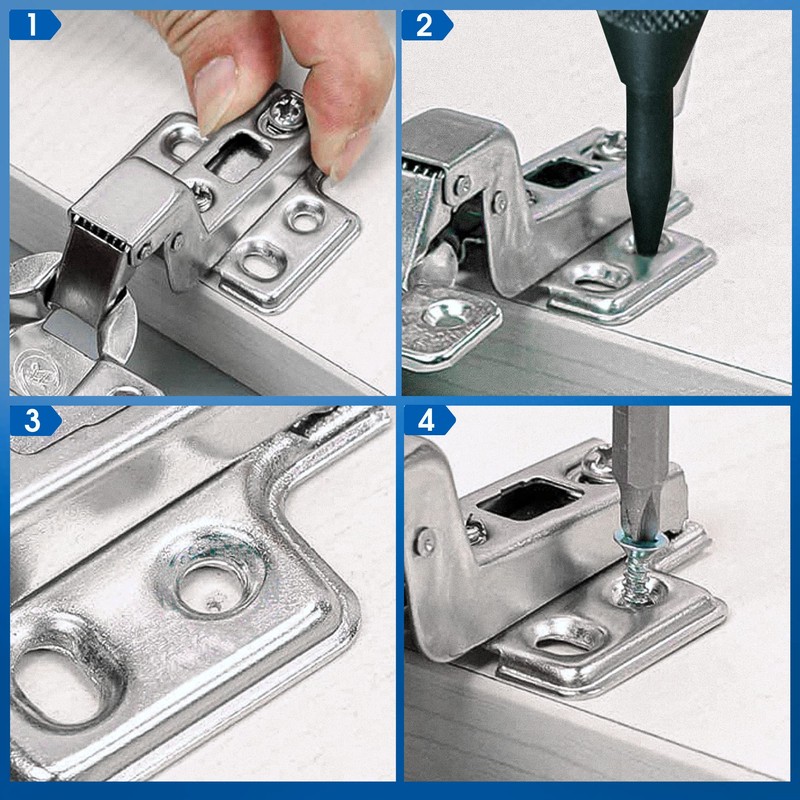 1

2

3

4