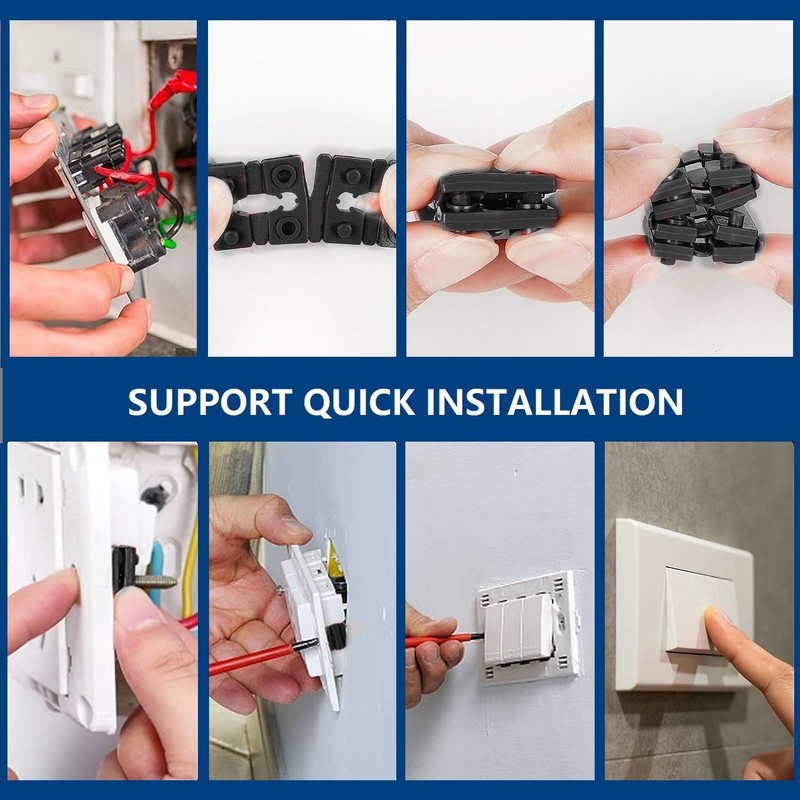 SUPPORT QUICK INSTALLATION