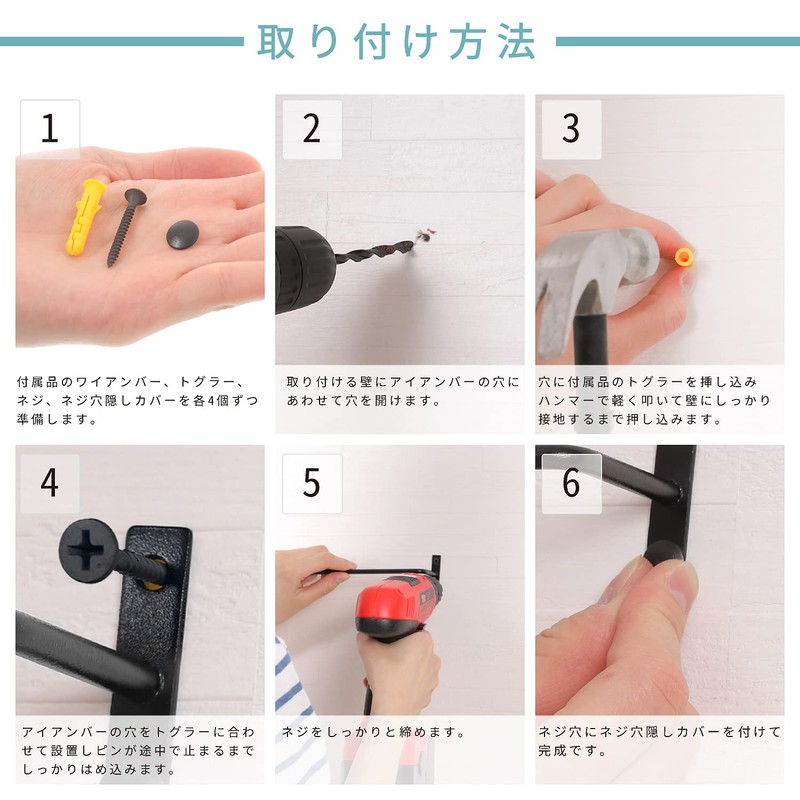 取り付け方法

1

付属品のワイアンバー、トグラー、ネジ、ネジ穴隠しカバーを各4個ずつ準備します。

2

取り付ける壁にアイアンバーの穴にあわせて穴を開けます。

3

穴に付属品のトグラーを挿し込みハンマーで軽く叩いて壁にしっかり接地するまで押し込みます。

4

アイアンバーの穴をトグラーに合わせて設置しピンが途中で止まるまでしっかりはめ込みます。

5

ネジをしっかりと締めます。

6

ネジ穴にネジ穴隠しカバーを付けて完成です。